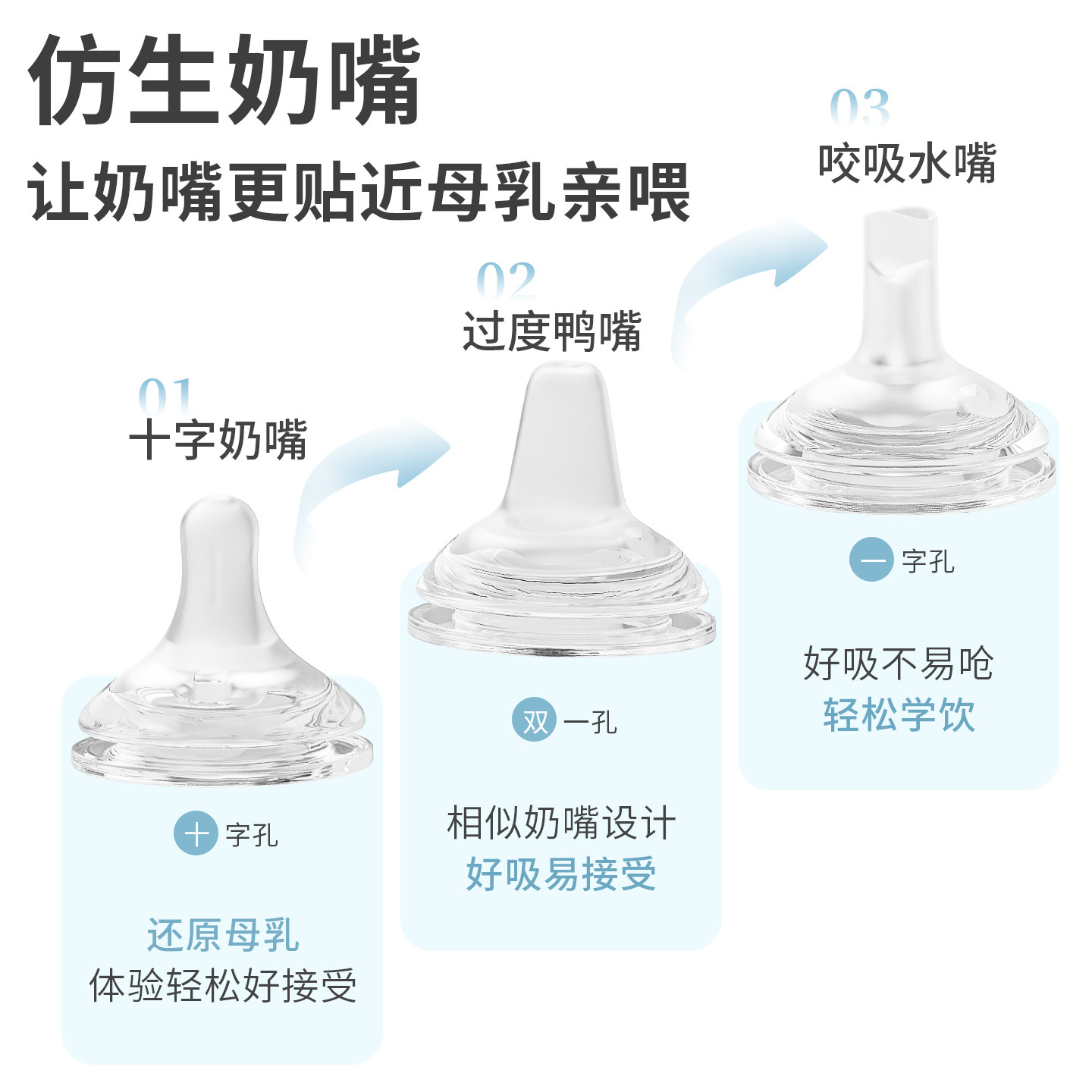 仿生奶嘴
让奶嘴更贴近母乳亲喂

01
十字奶嘴

十 字孔

还原母乳
体验轻松好接受

02
过度鸭嘴

双 一孔

相似奶嘴设计
好吸易接受

03
咬吸水嘴

一 字孔

好吸不易呛
轻松学饮