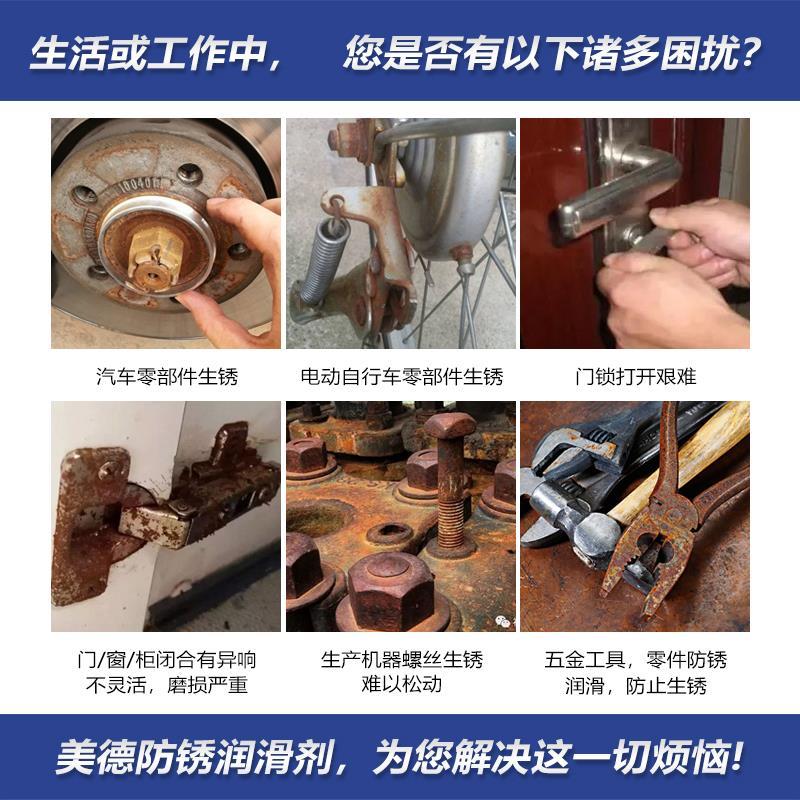 生活或工作中，　您是否有以下诸多困扰？

100406

汽车零部件生锈

电动自行车零部件生锈

门锁打开艰难

门/窗/柜闭合有异响
不灵活，磨损严重

生产机器螺丝生锈
难以松动

五金工具，零件防锈
润滑，防止生锈

美德防锈润滑剂，为您解决这一切烦恼！