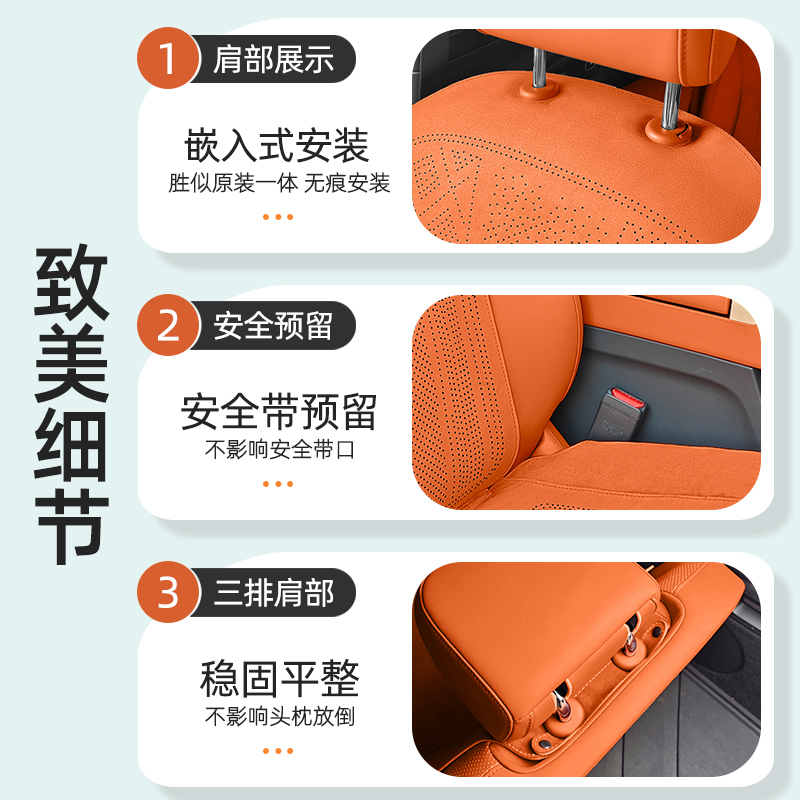 致美细节

1 肩部展示

嵌入式安装
胜似原装一体 无痕安装

2 安全预留

安全带预留
不影响安全带口

3 三排肩部

稳固平整
不影响头枕放倒