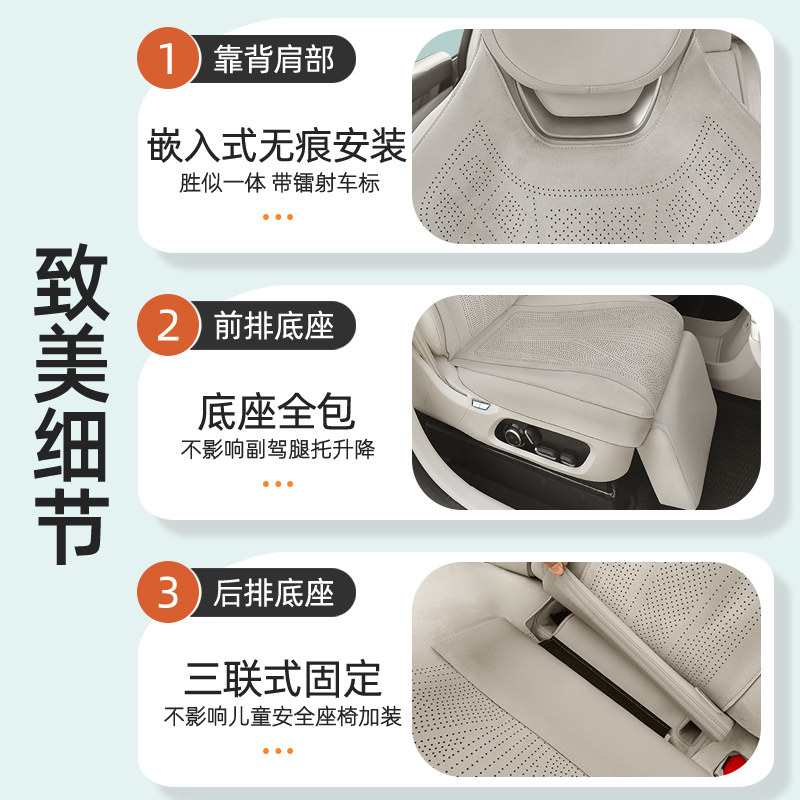 致美细节

1 靠背肩部

嵌入式无痕安装
胜似一体 带镭射车标

2 前排底座

底座全包
不影响副驾腿托升降

3 后排底座

三联式固定
不影响儿童安全座椅加装