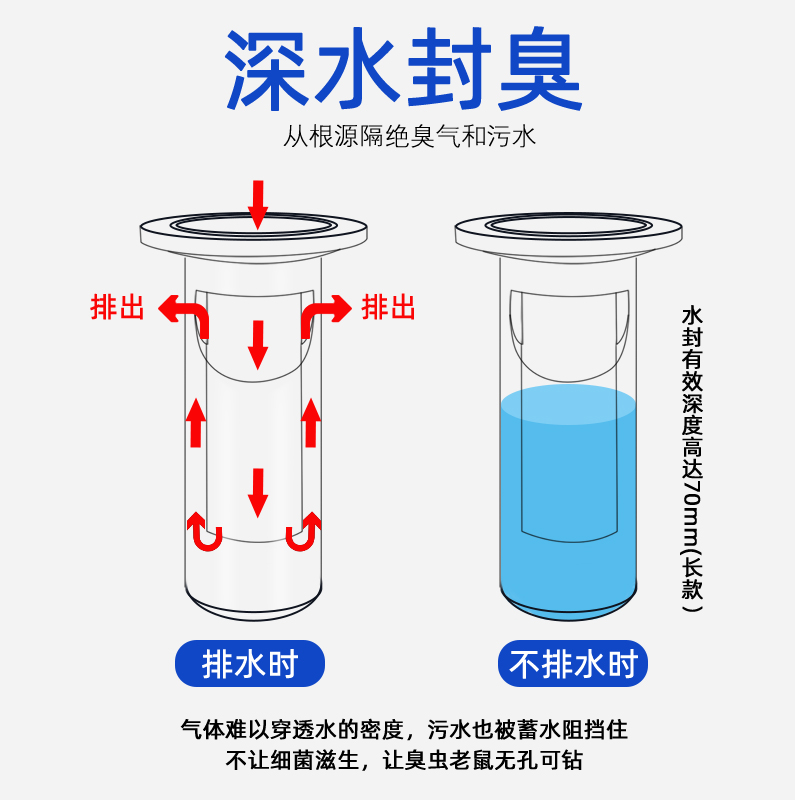 深水封臭

从根源隔绝臭气和污水

排出

排出

水封有效深度高达70mm(长款)

排水时

不排水时

气体难以穿透水的密度，污水也被蓄水阻挡住
不让细菌滋生，让臭虫老鼠无孔可钻