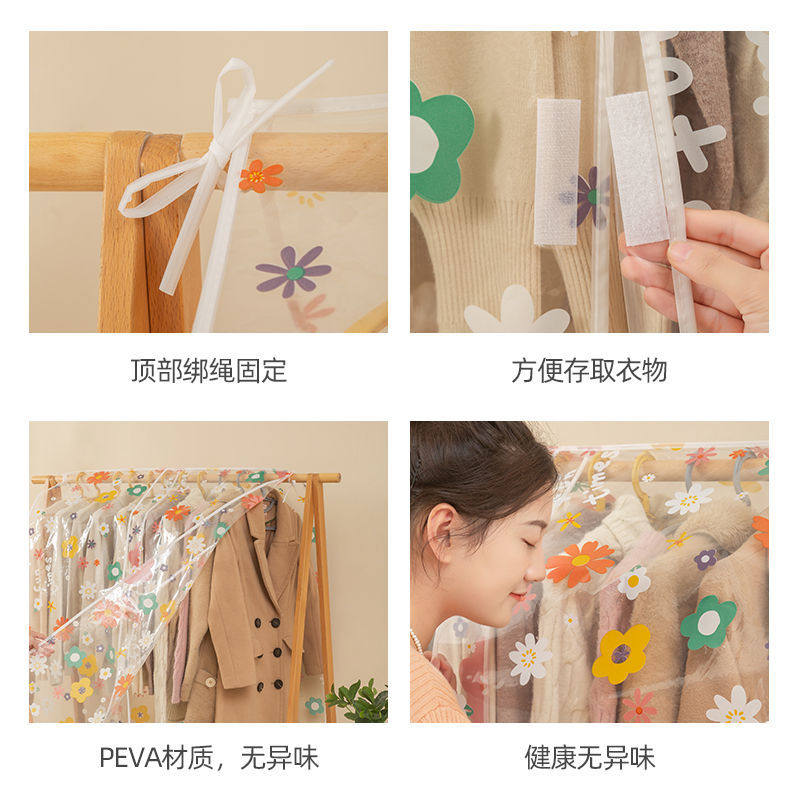 顶部绑绳固定

方便存取衣物

PEVA材质，无异味

健康无异味