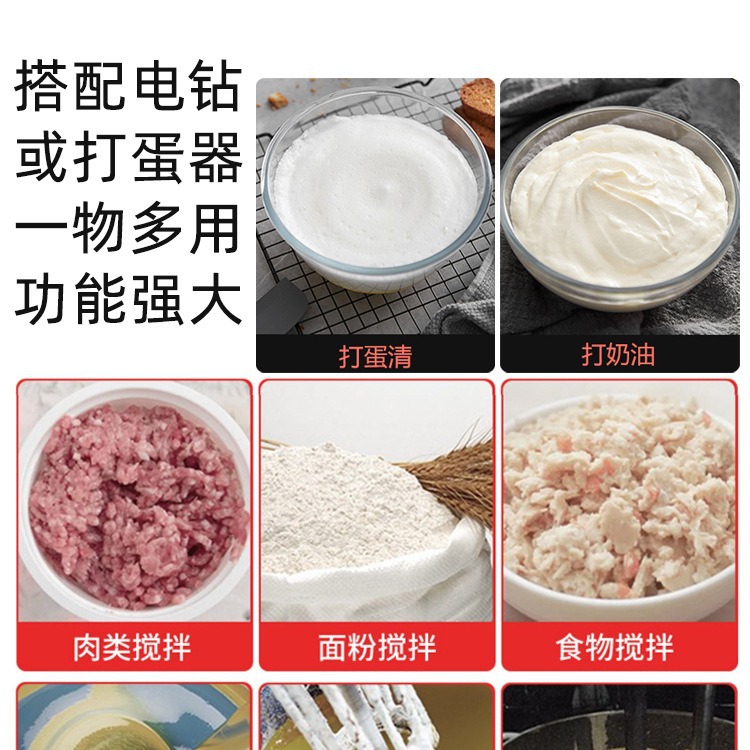 搭配电钻
或打蛋器
一物多用
功能强大

打蛋清

打奶油

肉类搅拌

面粉搅拌

食物搅拌