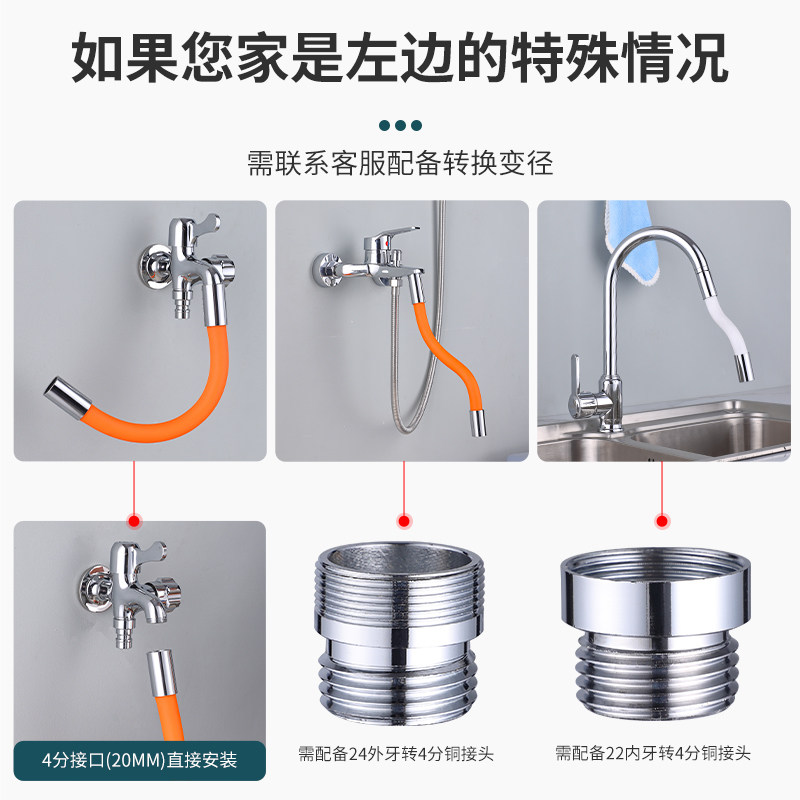 如果您家是左边的特殊情况

需联系客服配备转换变径

4分接口(20MM)直接安装

需配备24外牙转4分铜接头

需配备22内牙转4分铜接头