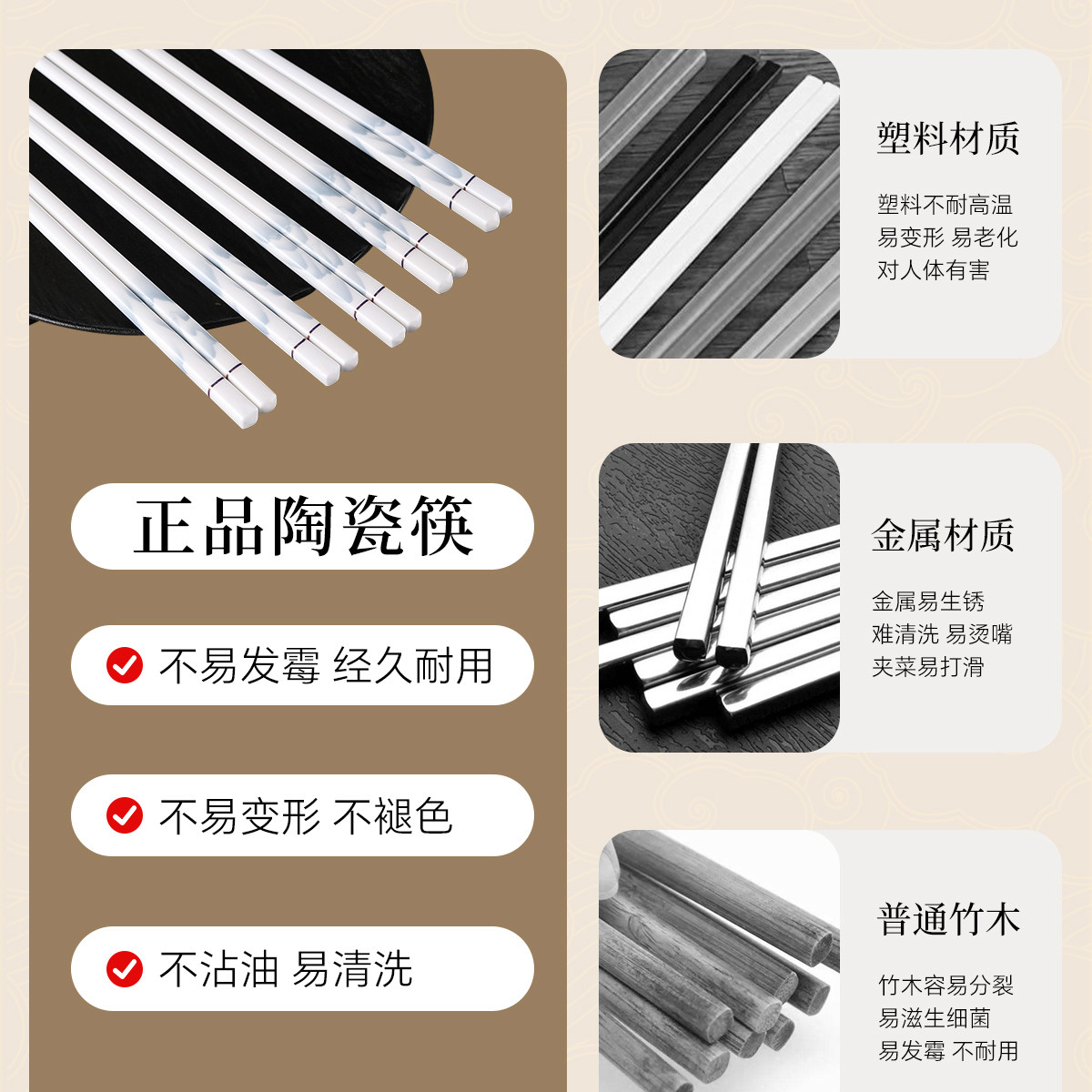 正品陶瓷筷

不易发霉 经久耐用

不易变形 不褪色

不沾油 易清洗

塑料材质

塑料不耐高温
易变形 易老化
对人体有害

金属材质

金属易生锈
难清洗 易烫嘴
夹菜易打滑

普通竹木

竹木容易分裂
易滋生细菌
易发霉 不耐用