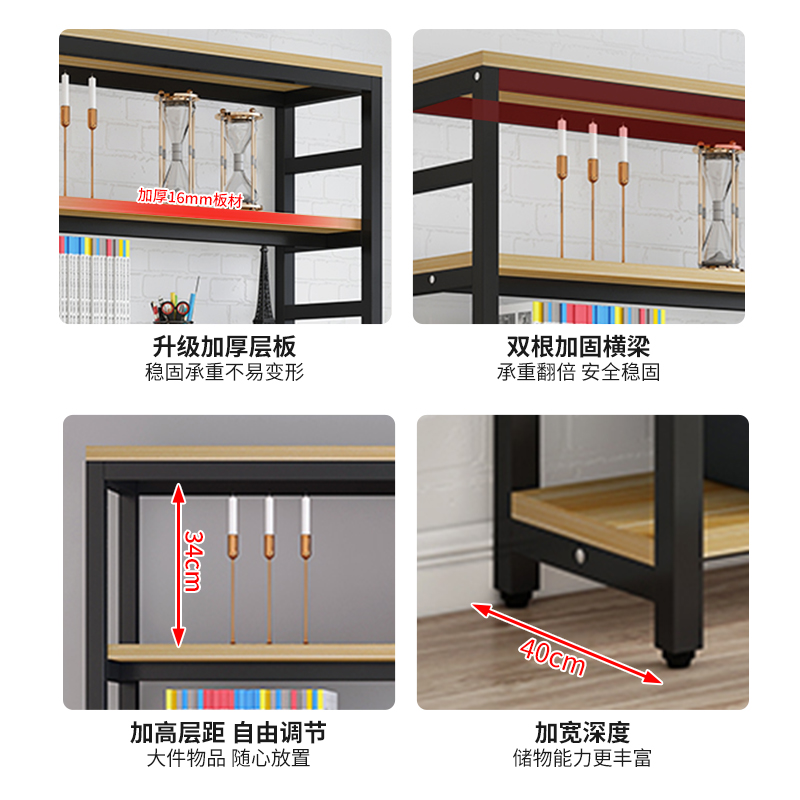 加厚16mm板材

升级加厚层板
稳固承重不易变形

双根加固横梁
承重翻倍 安全稳固

34cm

加高层距 自由调节
大件物品 随心放置

40cm

加宽深度
储物能力更丰富