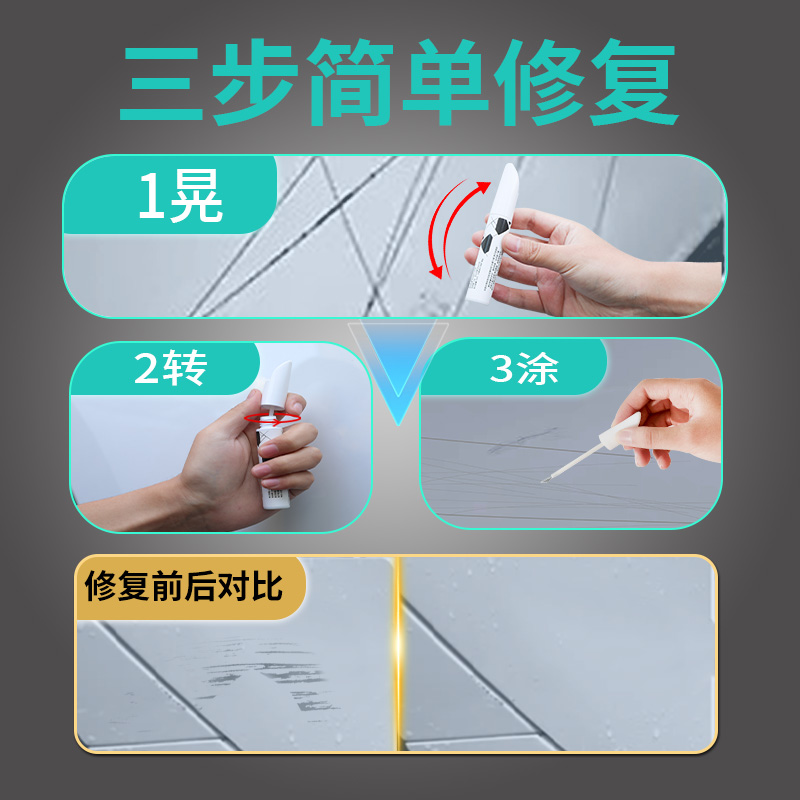 三步简单修复

1晃

2转

3涂

修复前后对比