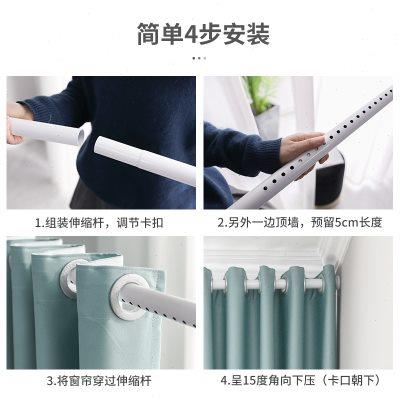 简单4步安装

1.组装伸缩杆，调节卡扣

2.另外一边顶墙，预留5cm长度

3.将窗帘穿过伸缩杆

4.呈15度角向下压（卡口朝下）