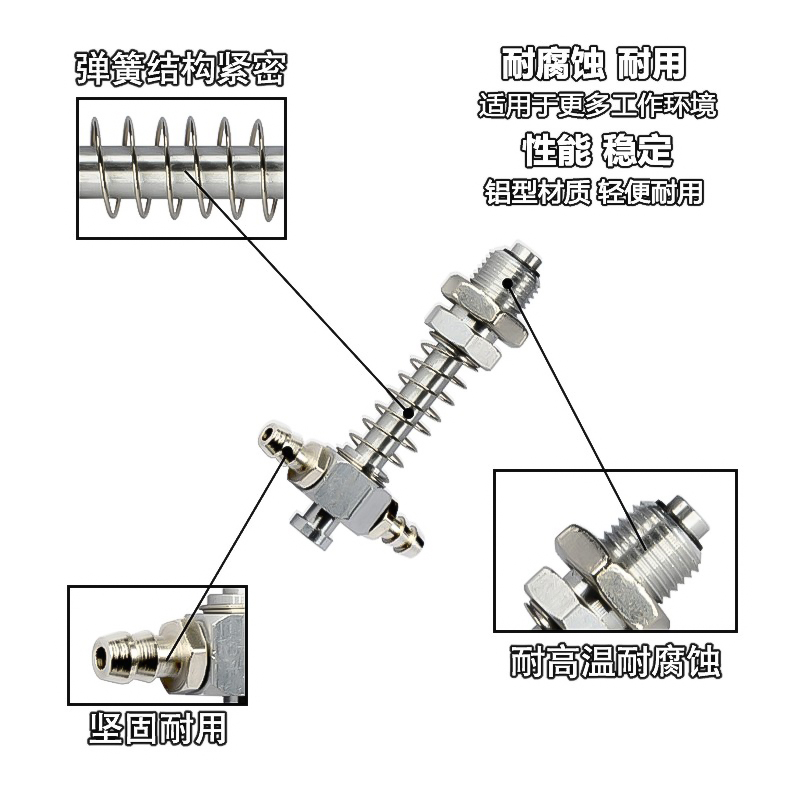 弹簧结构紧密

耐腐蚀 耐用
适用于更多工作环境
性能 稳定
铝型材质 轻便耐用

耐高温耐腐蚀

坚固耐用