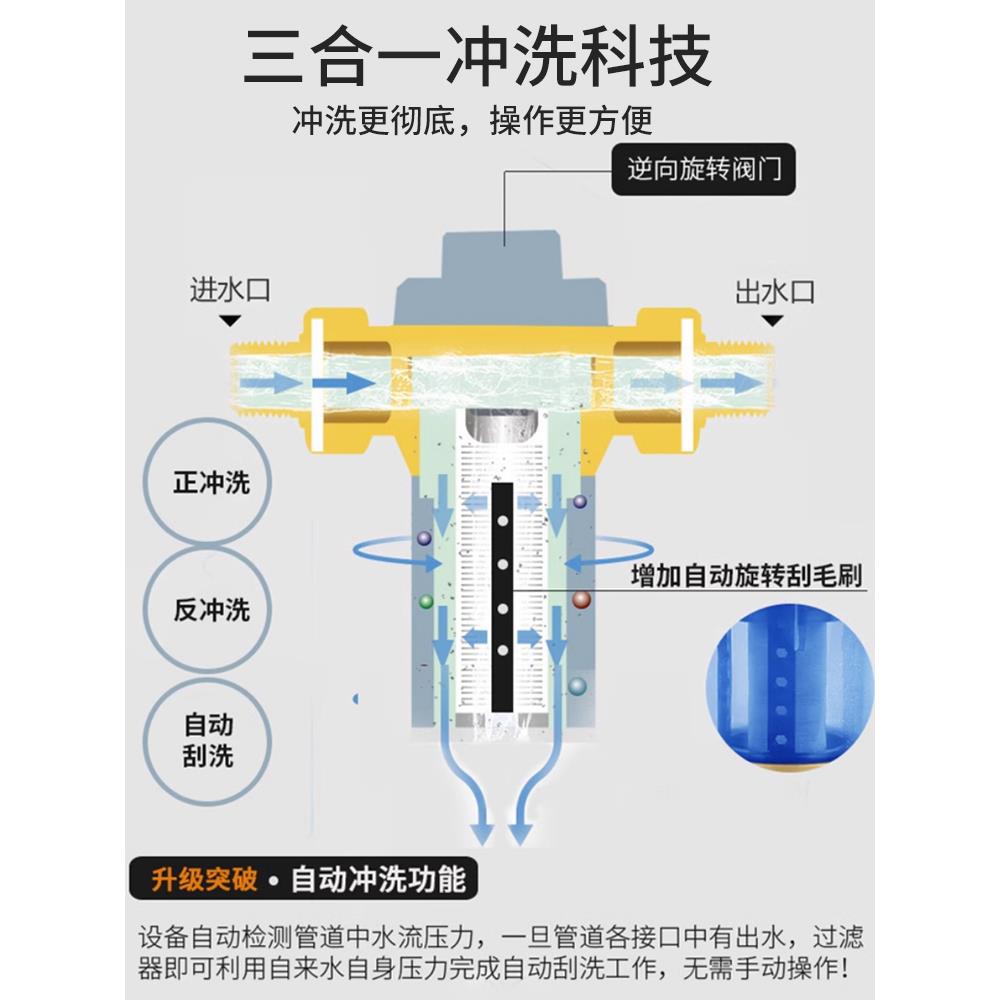 三合一冲洗科技

冲洗更彻底，操作更方便

逆向旋转阀门

进水口

出水口

正冲洗

反冲洗

自动刮洗

增加自动旋转刮毛刷

升级突破 • 自动冲洗功能

设备自动检测管道中水流压力，一旦管道各接口中有出水，过滤器即可利用自来水自身压力完成自动刮洗工作，无需手动操作！