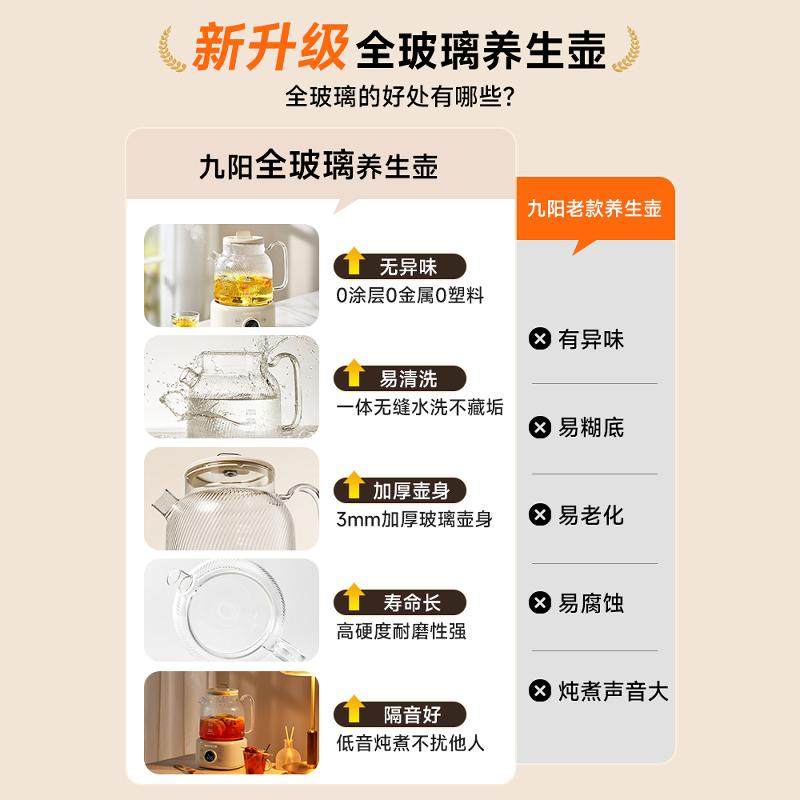 新升级 全玻璃养生壶

全玻璃的好处有哪些？

九阳全玻璃养生壶

无异味
0涂层0金属0塑料

易清洗
一体无缝水洗不藏垢

加厚壶身
3mm加厚玻璃壶身

寿命长
高硬度耐磨性强

隔音好
低音炖煮不扰他人

九阳老款养生壶

有异味

易糊底

易老化

易腐蚀

炖煮声音大