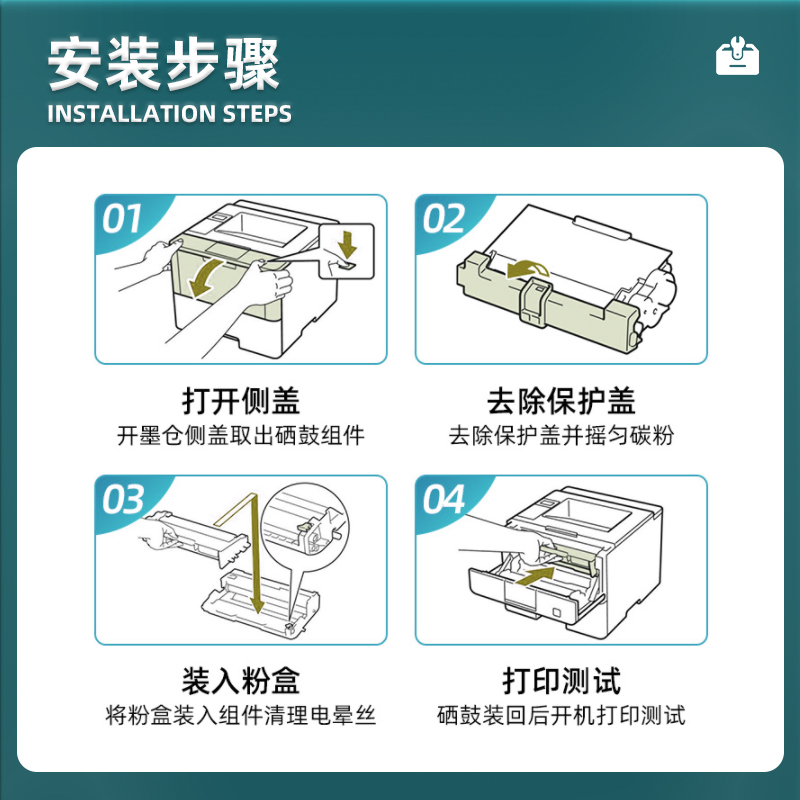 安装步骤
INSTALLATION STEPS

01

打开侧盖
开墨仓侧盖取出硒鼓组件

02

去除保护盖
去除保护盖并摇匀碳粉

03

装入粉盒
将粉盒装入组件清理电晕丝

04

打印测试
硒鼓装回后开机打印测试