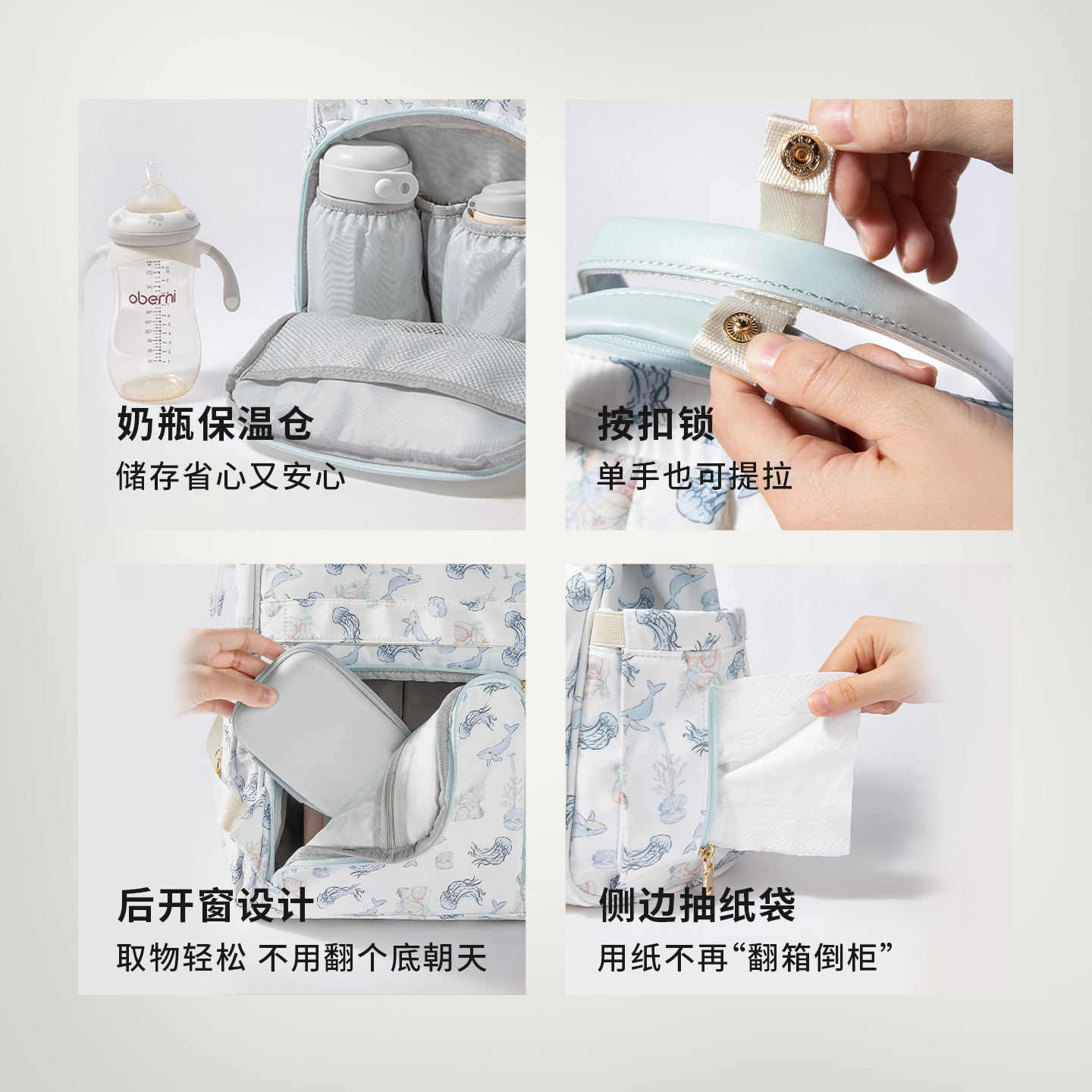 oberni

奶瓶保温仓
储存省心又安心

按扣锁
单手也可提拉

后开窗设计
取物轻松 不用翻个底朝天

侧边抽纸袋
用纸不再“翻箱倒柜”