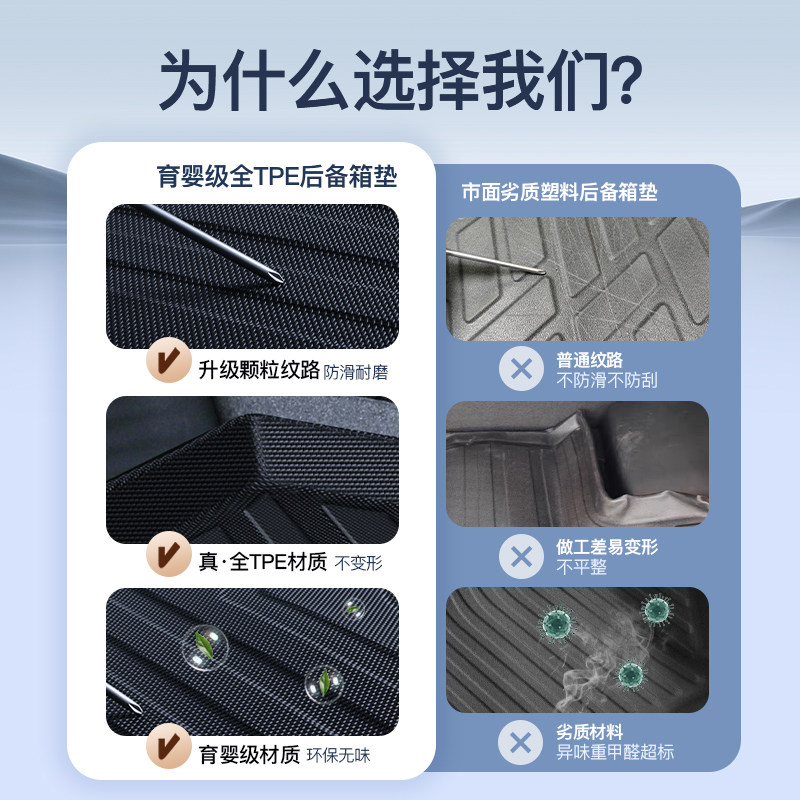 为什么选择我们?

育婴级全TPE后备箱垫

升级颗粒纹路 防滑耐磨

真·全TPE材质 不变形

育婴级材质 环保无味

市面劣质塑料后备箱垫

普通纹路
不防滑不防刮

做工差易变形
不平整

劣质材料
异味重甲醛超标