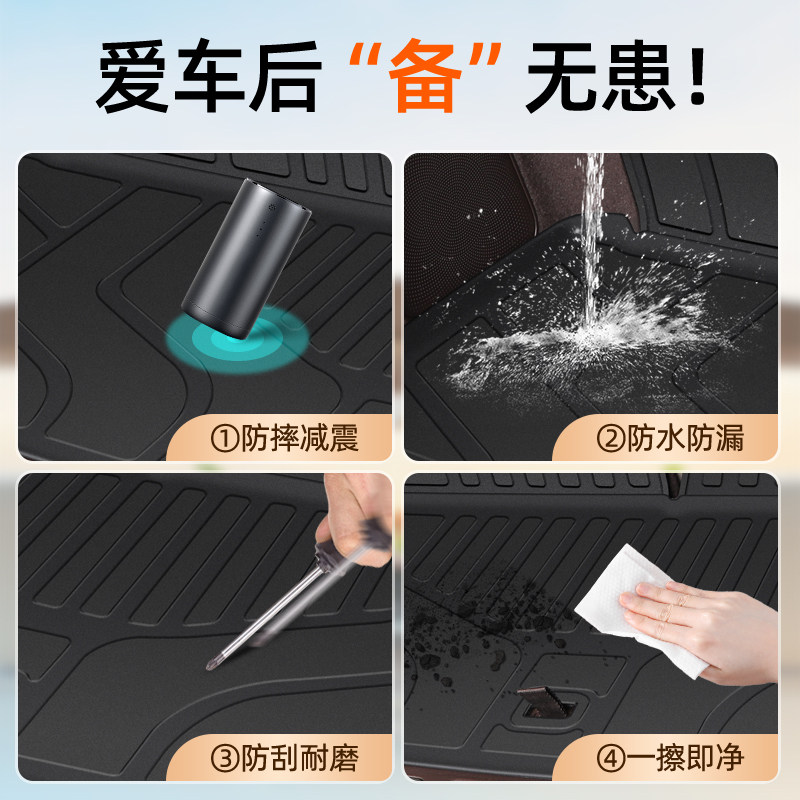 爱车后“备”无患！

①防摔减震

②防水防漏

③防刮耐磨

④一擦即净