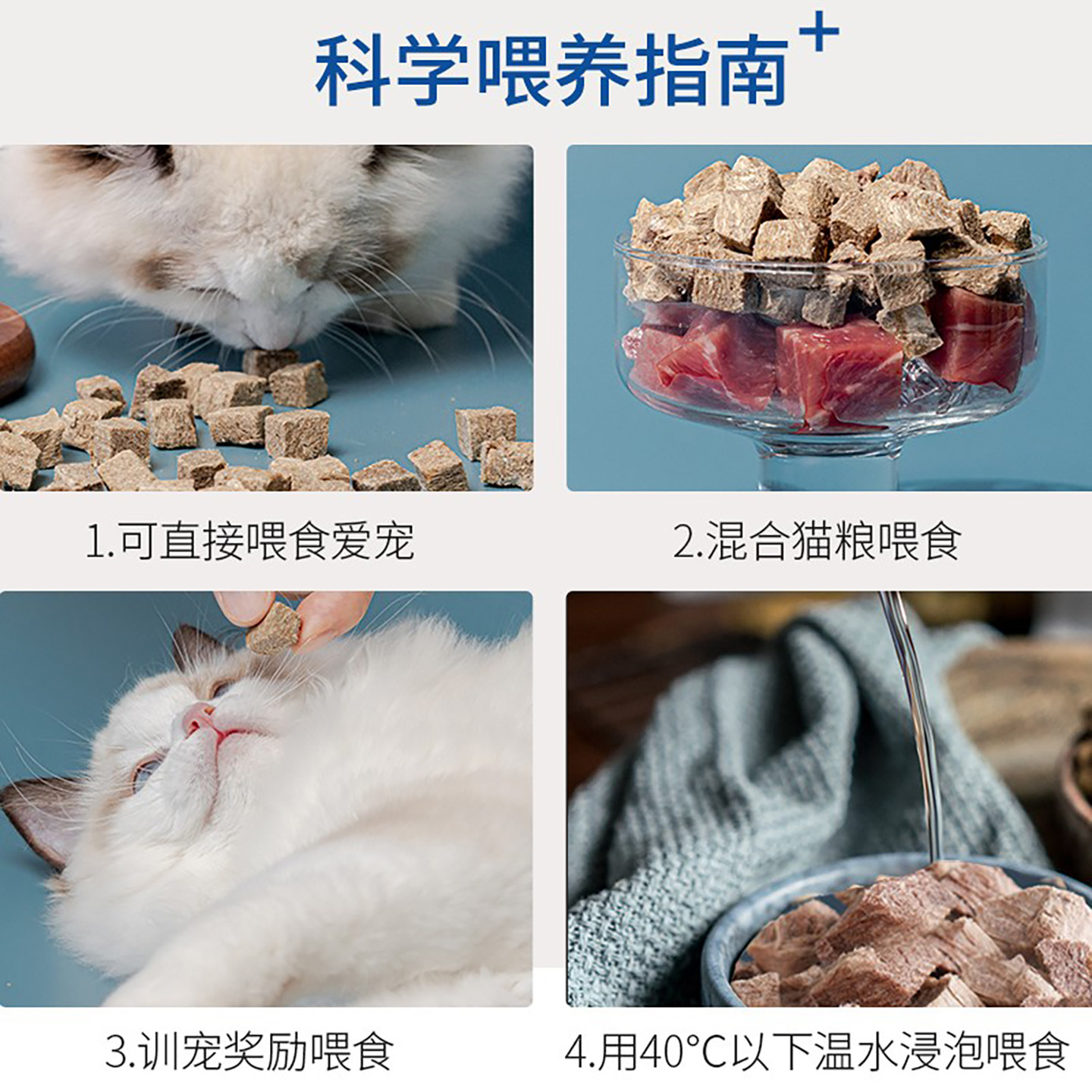 科学喂养指南+

1.可直接喂食爱宠

2.混合猫粮喂食

3.训宠奖励喂食

4.用40°C以下温水浸泡喂食