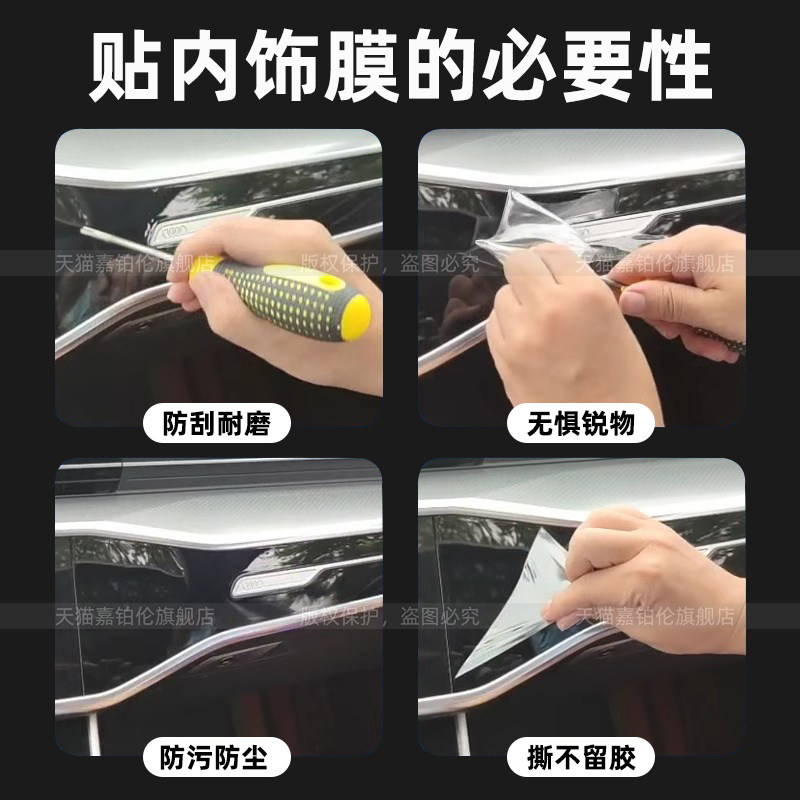 贴内饰膜的必要性

天猫嘉铂伦旗舰店 版权保护，盗图必究 天猫嘉铂伦旗舰店

防刮耐磨

无惧锐物

天猫嘉铂伦旗舰店 版权保护，盗图必究 天猫嘉铂伦旗舰店

防污防尘

撕不留胶