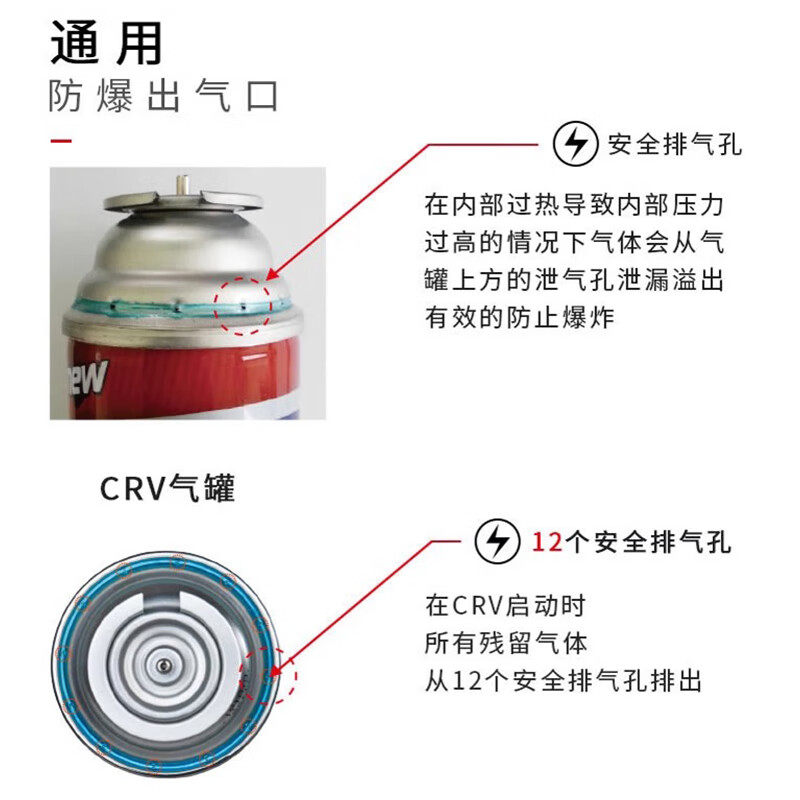 通用
防爆出气口

安全排气孔

在内部过热导致内部压力过高的情况下气体会从气罐上方的泄气孔泄漏溢出有效的防止爆炸

CRV气罐

12个安全排气孔

在CRV启动时
所有残留气体
从12个安全排气孔排出