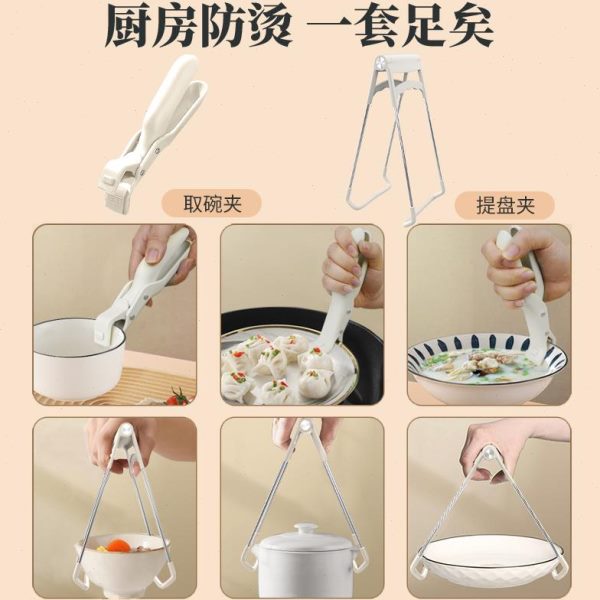 厨房防烫 一套足矣

取碗夹

提盘夹