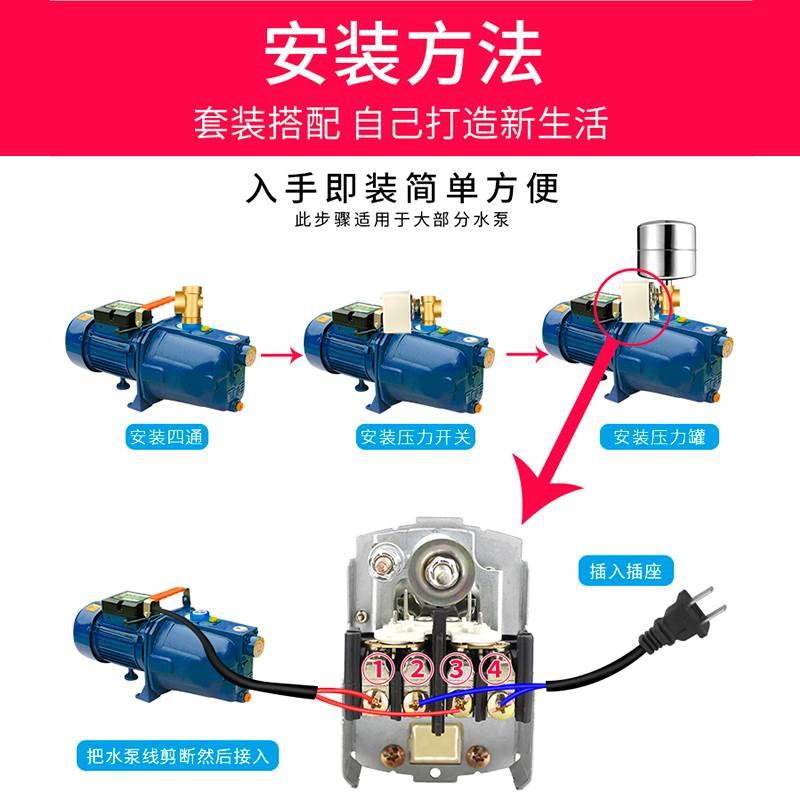 安装方法

套装搭配 自己打造新生活

入手即装简单方便

此步骤适用于大部分水泵

安装四通

安装压力开关

安装压力罐

插入插座

① ② ③ ④

把水泵线剪断然后接入