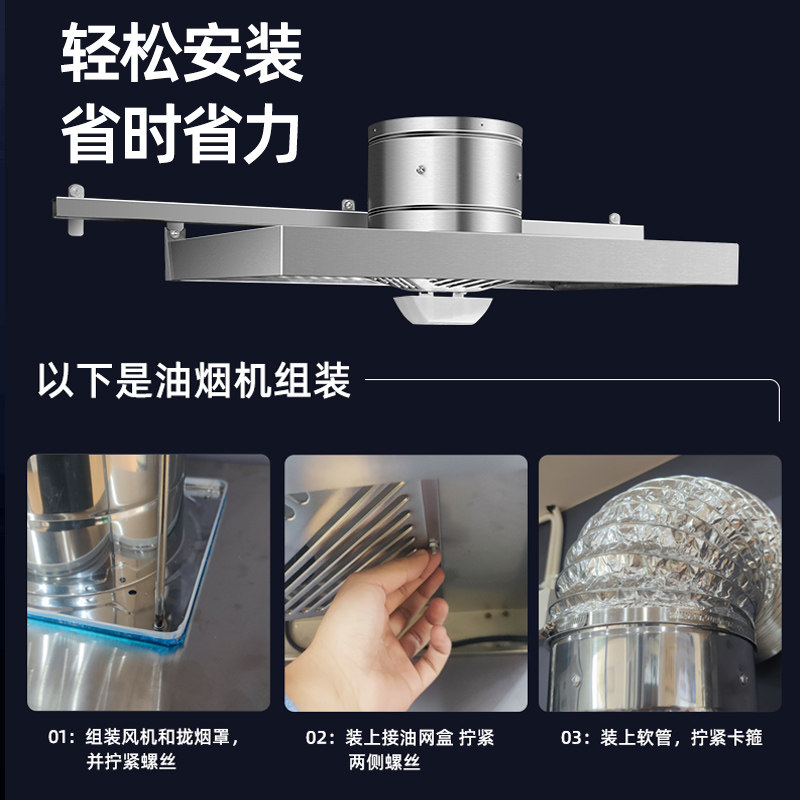 轻松安装
省时省力

以下是油烟机组装

01：组装风机和拢烟罩，并拧紧螺丝

02：装上接油网盒 拧紧两侧螺丝

03：装上软管，拧紧卡箍