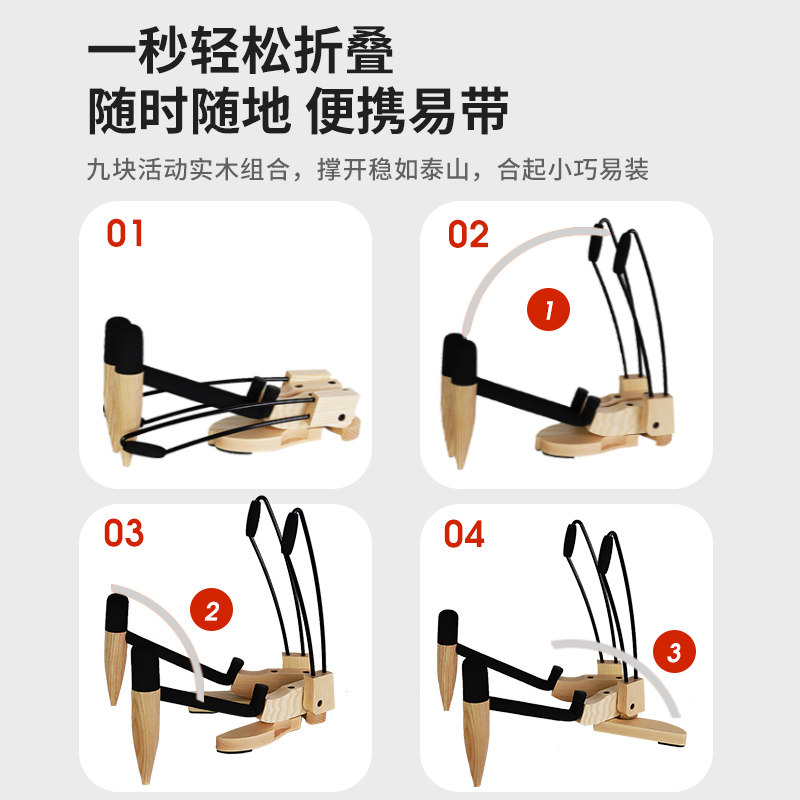 一秒轻松折叠
随时随地 便携易带

九块活动实木组合，撑开稳如泰山，合起小巧易装

01

02

1

03

2

04

3