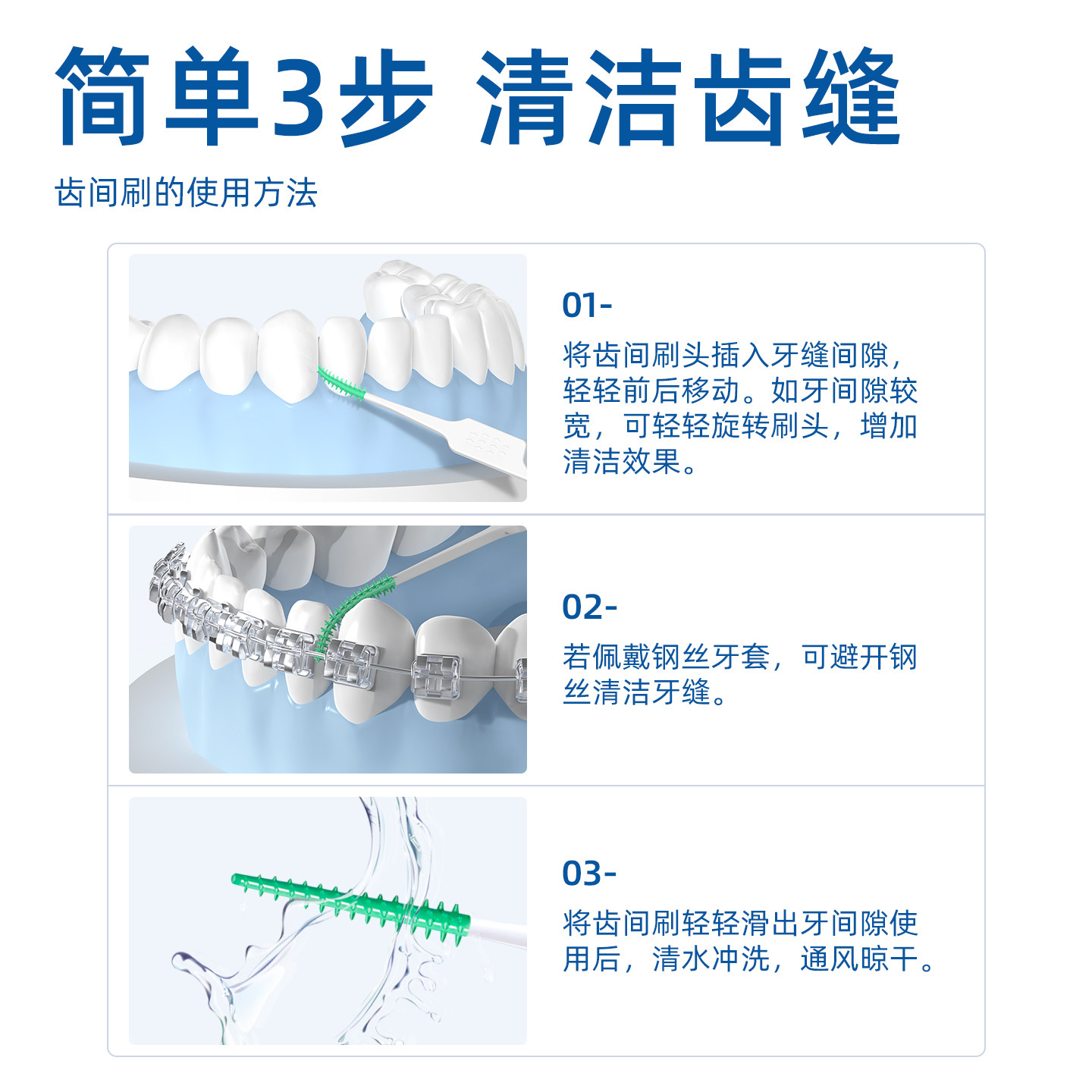 简单3步 清洁齿缝

齿间刷的使用方法

01-

将齿间刷头插入牙缝间隙，轻轻前后移动。如牙间隙较宽，可轻轻旋转刷头，增加清洁效果。

02-

若佩戴钢丝牙套，可避开钢丝清洁牙缝。

03-

将齿间刷轻轻滑出牙间隙使用后，清水冲洗，通风晾干。