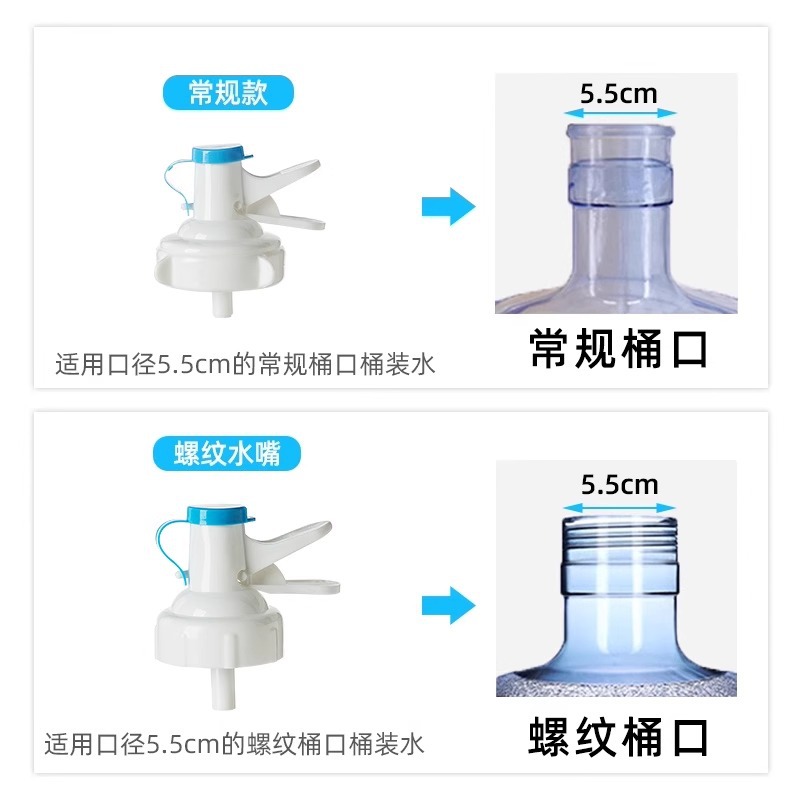 常规款

5.5cm

适用口径5.5cm的常规桶口桶装水

常规桶口

螺纹水嘴

5.5cm

适用口径5.5cm的螺纹桶口桶装水

螺纹桶口