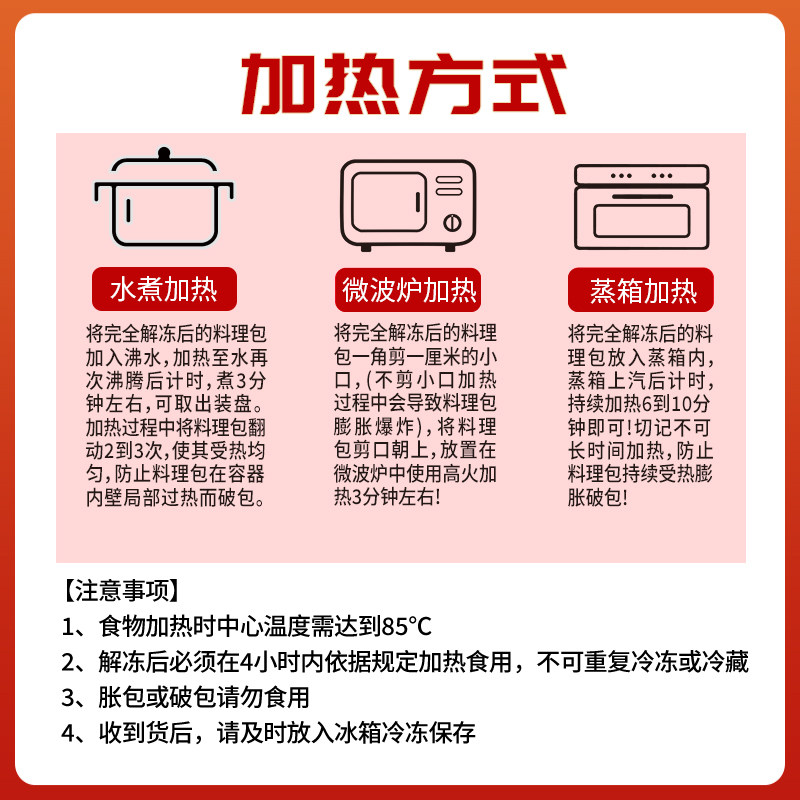 加热方式

水煮加热

将完全解冻后的料理包加入沸水，加热至水再次沸腾后计时，煮3分钟左右，可取出装盘。加热过程中将料理包翻动2到3次，使其受热均匀，防止料理包在容器内壁局部过热而破包。

微波炉加热

将完全解冻后的料理包一角剪一厘米的小口，(不剪小口加热过程中会导致料理包膨胀爆炸)，将料理包剪口朝上，放置在微波炉中使用高火加热3分钟左右!

蒸箱加热

将完全解冻后的料理包放入蒸箱内，蒸箱上汽后计时，持续加热6到10分钟即可!切记不可长时间加热，防止料理包持续受热膨胀破包!

【注意事项】
1、食物加热时中心温度需达到85°C
2、解冻后必须在4小时内依据规定加热食用，不可重复冷冻或冷藏
3、胀包或破包请勿食用
4、收到货后，请及时放入冰箱冷冻保存