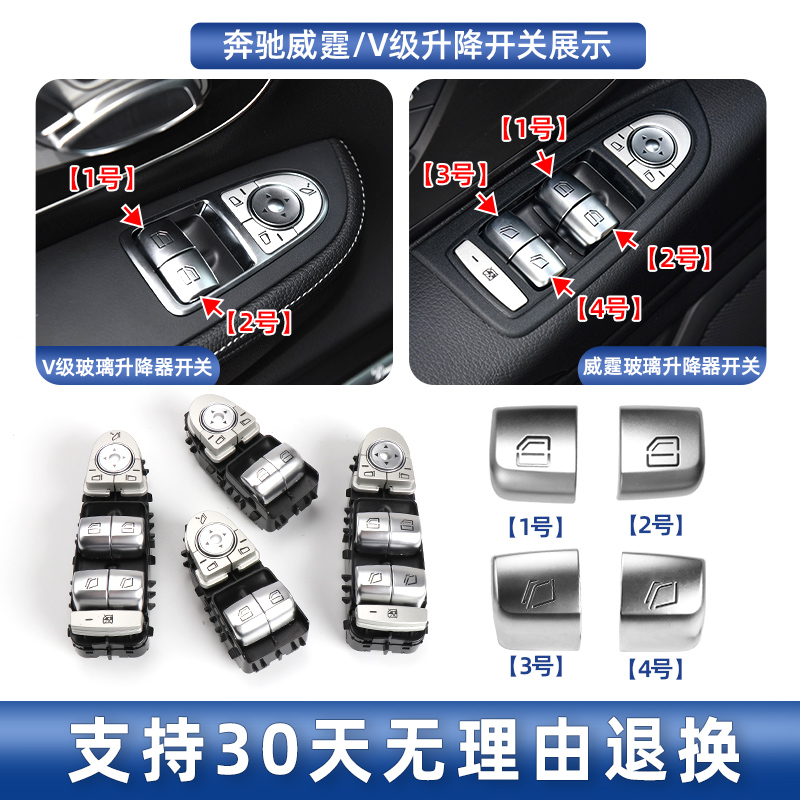 奔驰威霆/V级升降开关展示

【1号】

【2号】

V级玻璃升降器开关

【1号】

【3号】

【2号】

【4号】

威霆玻璃升降器开关

【1号】

【2号】

【3号】

【4号】

支持30天无理由退换