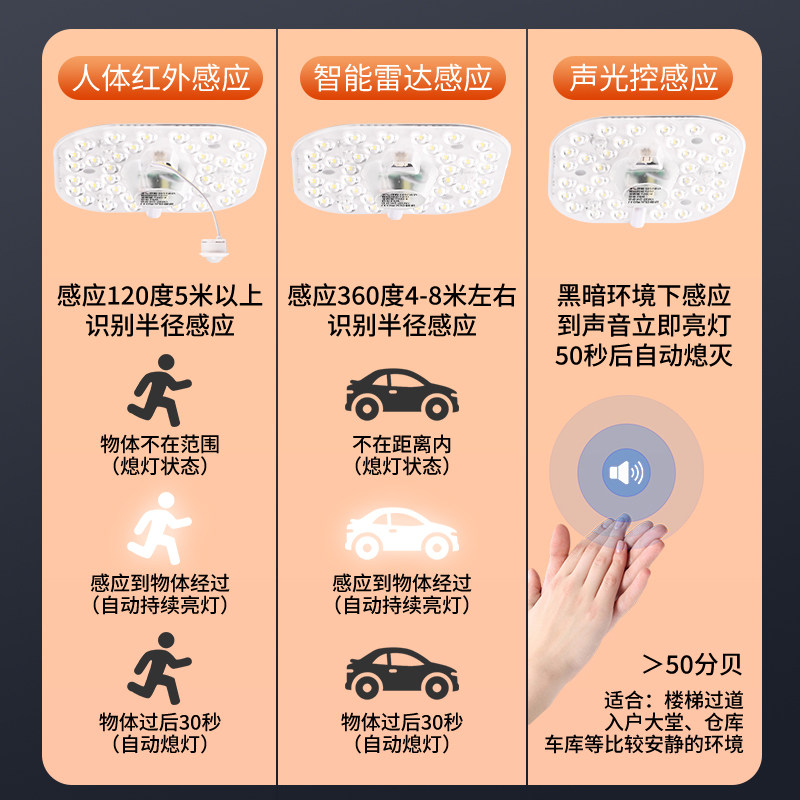 人体红外感应

感应120度5米以上
识别半径感应

物体不在范围
（熄灯状态）

感应到物体经过
（自动持续亮灯）

物体过后30秒
（自动熄灯）

智能雷达感应

感应360度4-8米左右
识别半径感应

不在距离内
（熄灯状态）

感应到物体经过
（自动持续亮灯）

物体过后30秒
（自动熄灯）

声光控感应

黑暗环境下感应
到声音立即亮灯
50秒后自动熄灭

＞50分贝

适合：楼梯过道
入户大堂、仓库
车库等比较安静的环境