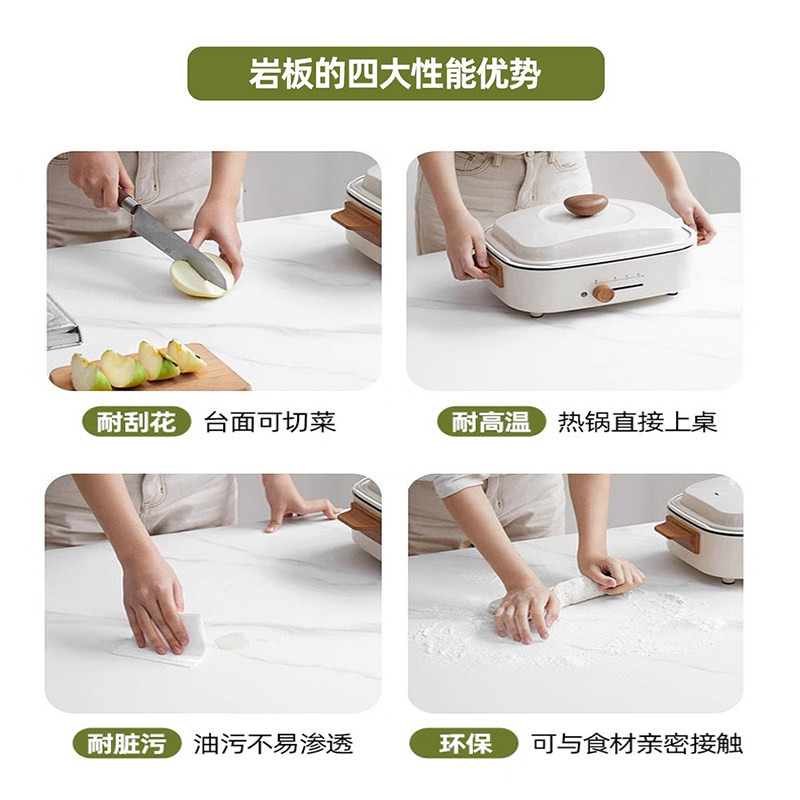 岩板的四大性能优势

耐刮花 台面可切菜

耐高温 热锅直接上桌

耐脏污 油污不易渗透

环保 可与食材亲密接触