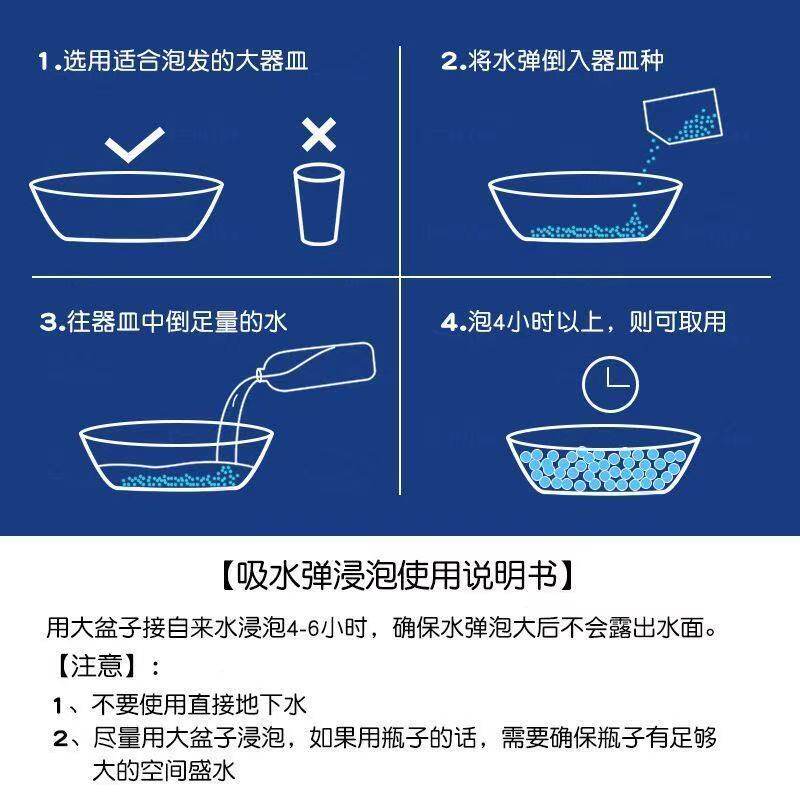 1.选用适合泡发的大器皿

2.将水弹倒入器皿种

3.往器皿中倒足量的水

4.泡4小时以上，则可取用

【吸水弹浸泡使用说明书】

用大盆子接自来水浸泡4-6小时，确保水弹泡大后不会露出水面。

【注意】：

1、不要使用直接地下水

2、尽量用大盆子浸泡，如果用瓶子的话，需要确保瓶子有足够大的空间盛水