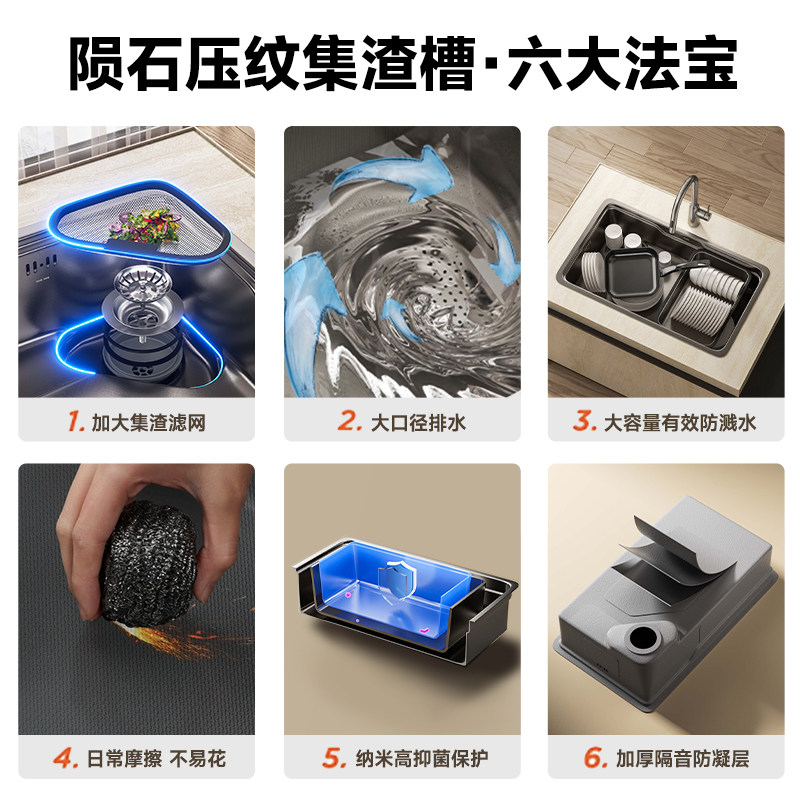 陨石压纹集渣槽·六大法宝

1. 加大集渣滤网

2. 大口径排水

3. 大容量有效防溅水

4. 日常摩擦 不易花

5. 纳米高抑菌保护

6. 加厚隔音防凝层