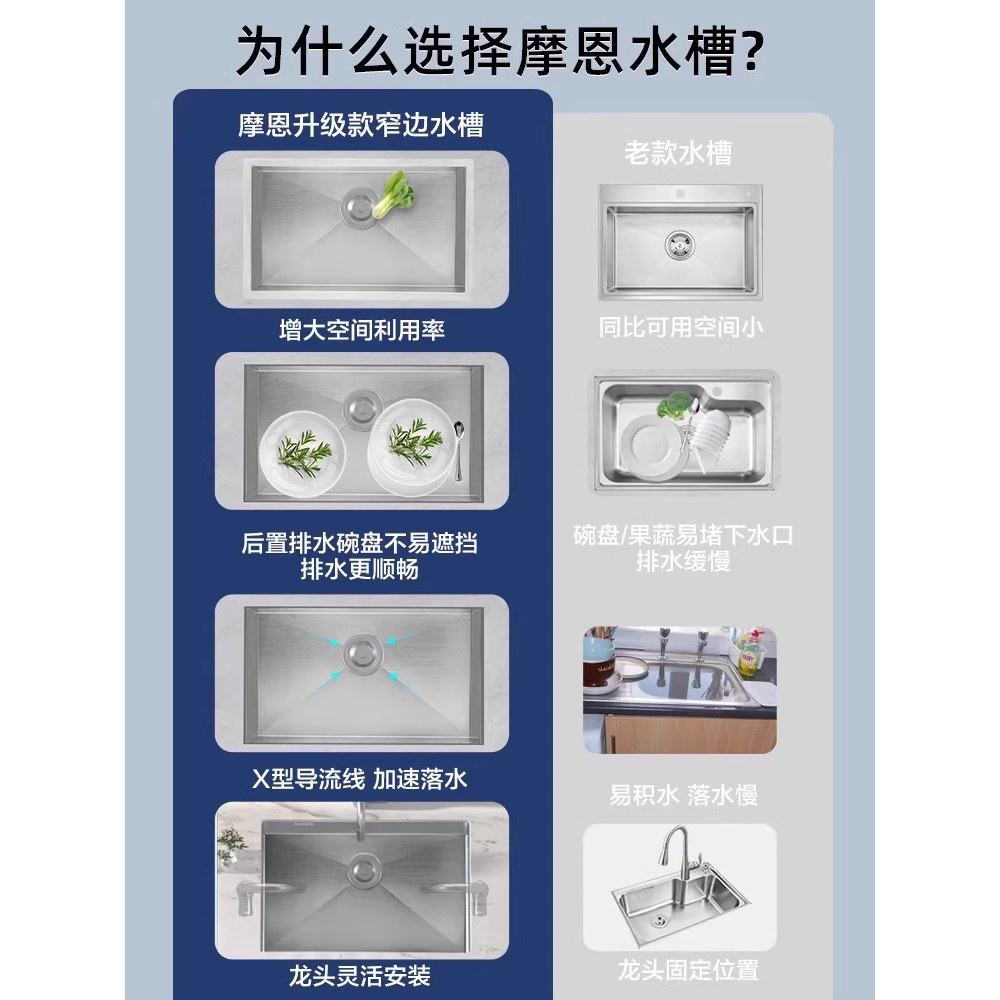 为什么选择摩恩水槽?

摩恩升级款窄边水槽

增大空间利用率

后置排水碗盘不易遮挡 排水更顺畅

X型导流线 加速落水

龙头灵活安装

老款水槽

同比可用空间小

碗盘/果蔬易堵下水口 排水缓慢

易积水 落水慢

龙头固定位置