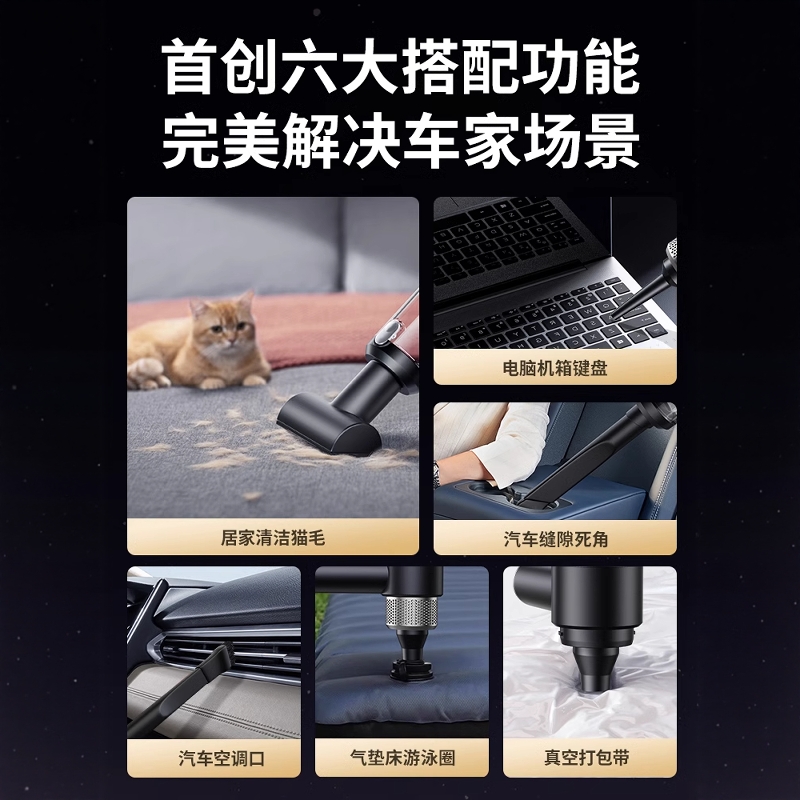 首创六大搭配功能
完美解决车家场景

居家清洁猫毛

电脑机箱键盘

汽车缝隙死角

汽车空调口

气垫床游泳圈

真空打包带