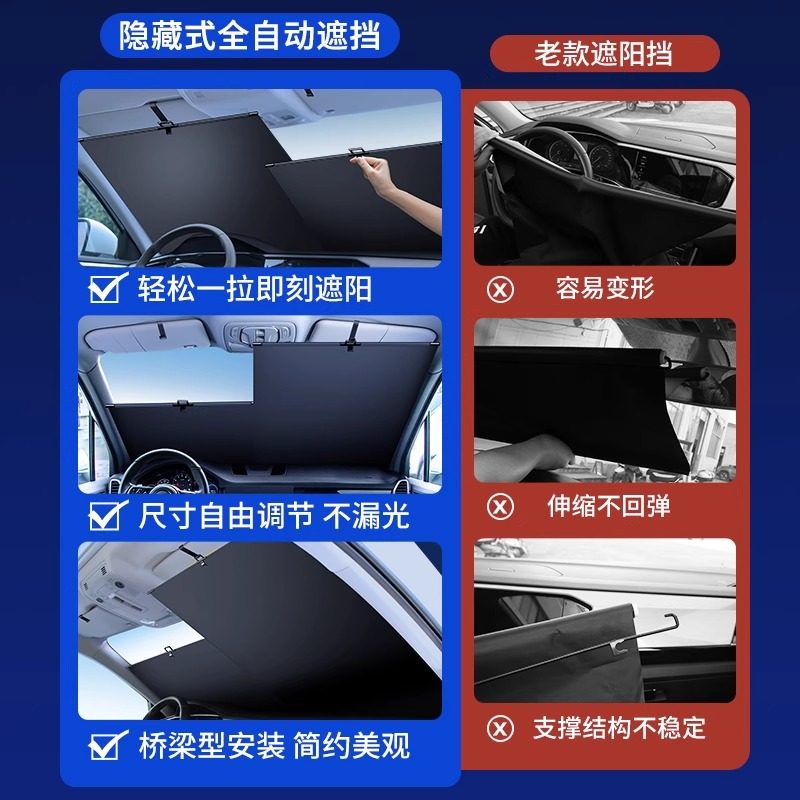 隐藏式全自动遮挡

轻松一拉即刻遮阳

尺寸自由调节 不漏光

桥梁型安装 简约美观

老款遮阳挡

容易变形

伸缩不回弹

支撑结构不稳定