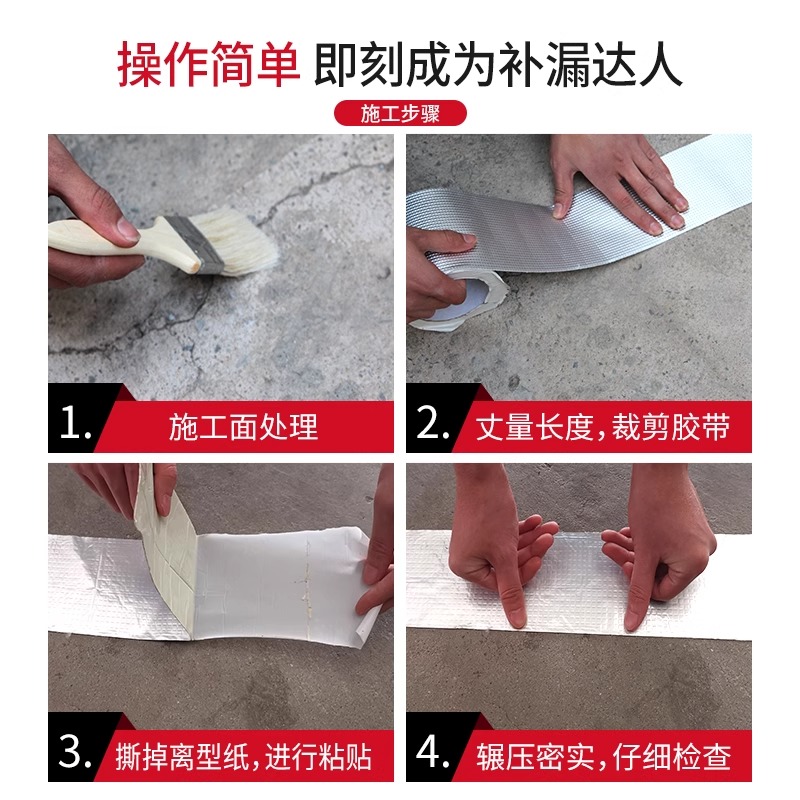 操作简单 即刻成为补漏达人

施工步骤

1. 施工面处理

2. 丈量长度，裁剪胶带

3. 撕掉离型纸，进行粘贴

4. 辗压密实，仔细检查