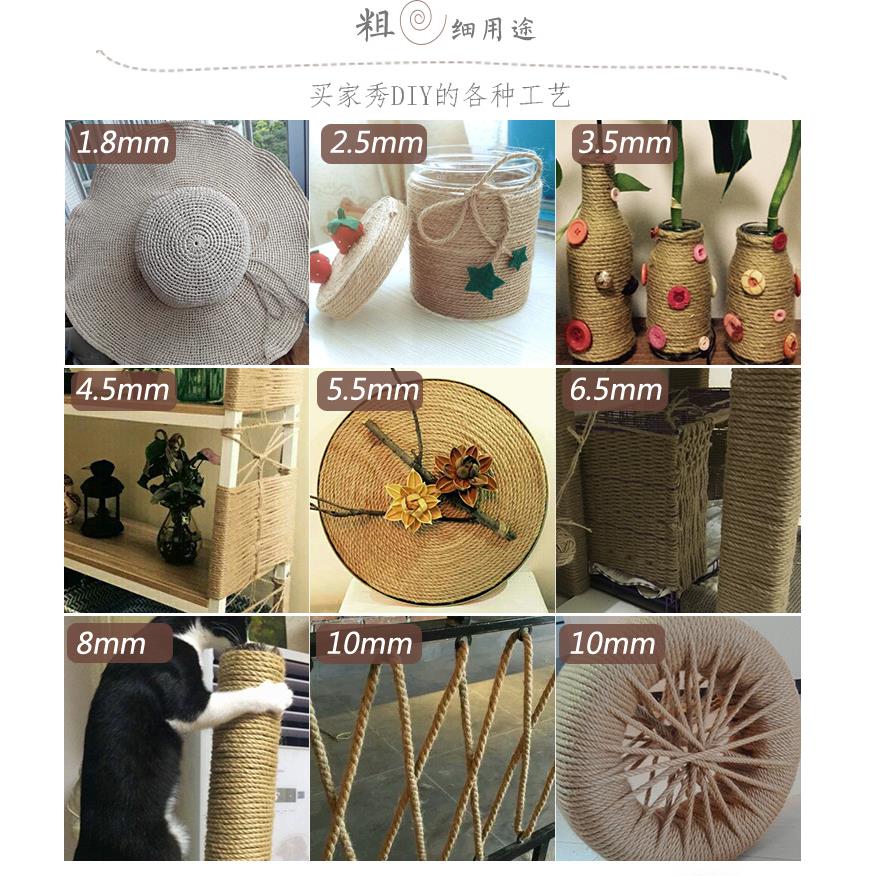 粗细用途

买家秀DIY的各种工艺

1.8mm

2.5mm

3.5mm

4.5mm

5.5mm

6.5mm

8mm

10mm

10mm