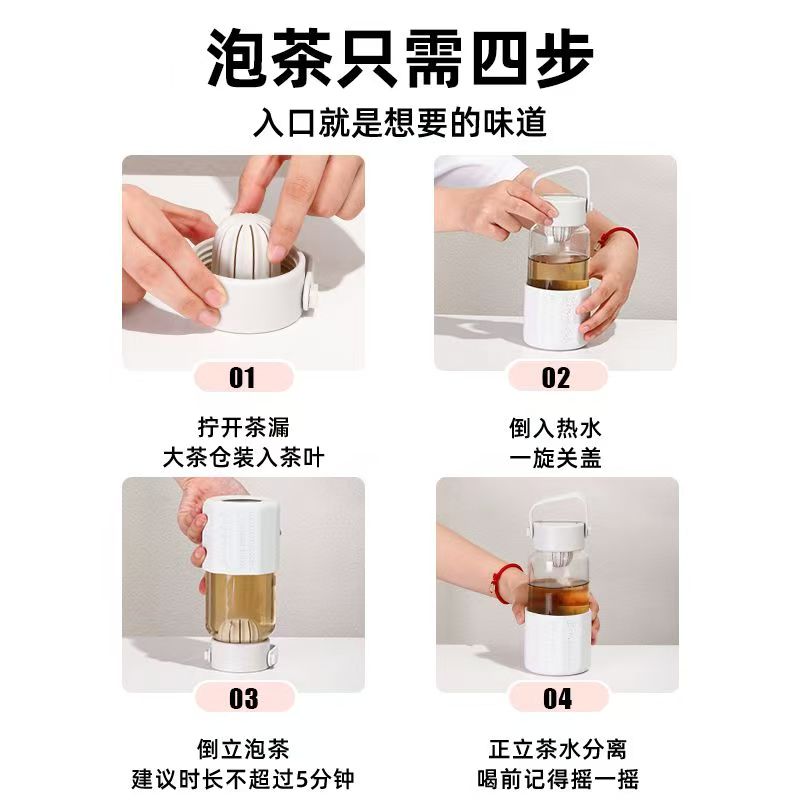 泡茶只需四步

入口就是想要的味道

01

拧开茶漏
大茶仓装入茶叶

02

倒入热水
一旋关盖

03

倒立泡茶
建议时长不超过5分钟

04

正立茶水分离
喝前记得摇一摇