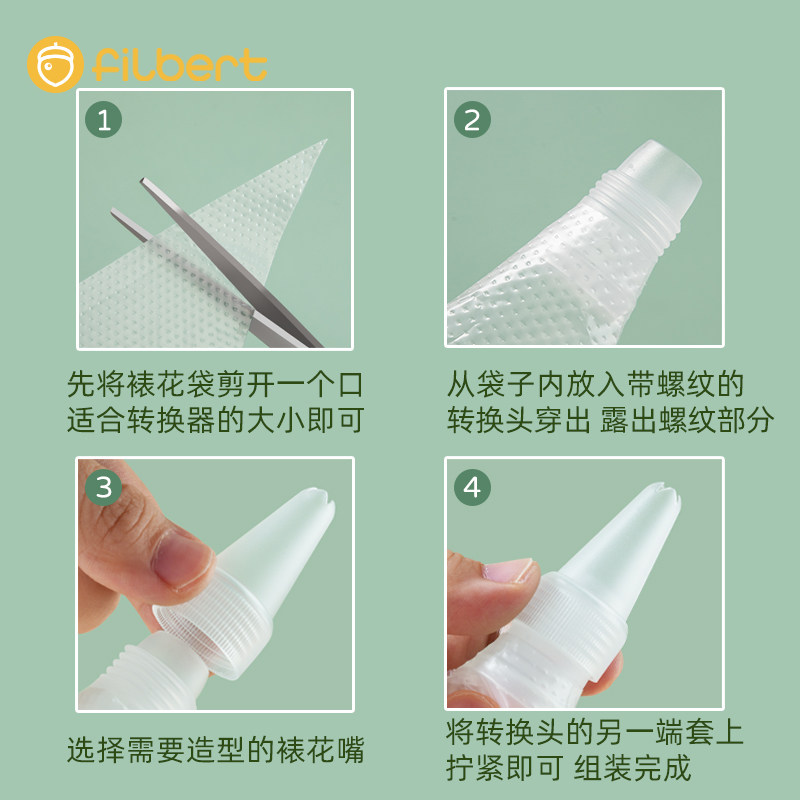 filbert

1

先将裱花袋剪开一个口
适合转换器的大小即可

2

从袋子内放入带螺纹的
转换头穿出 露出螺纹部分

3

选择需要造型的裱花嘴

4

将转换头的另一端套上
拧紧即可 组装完成