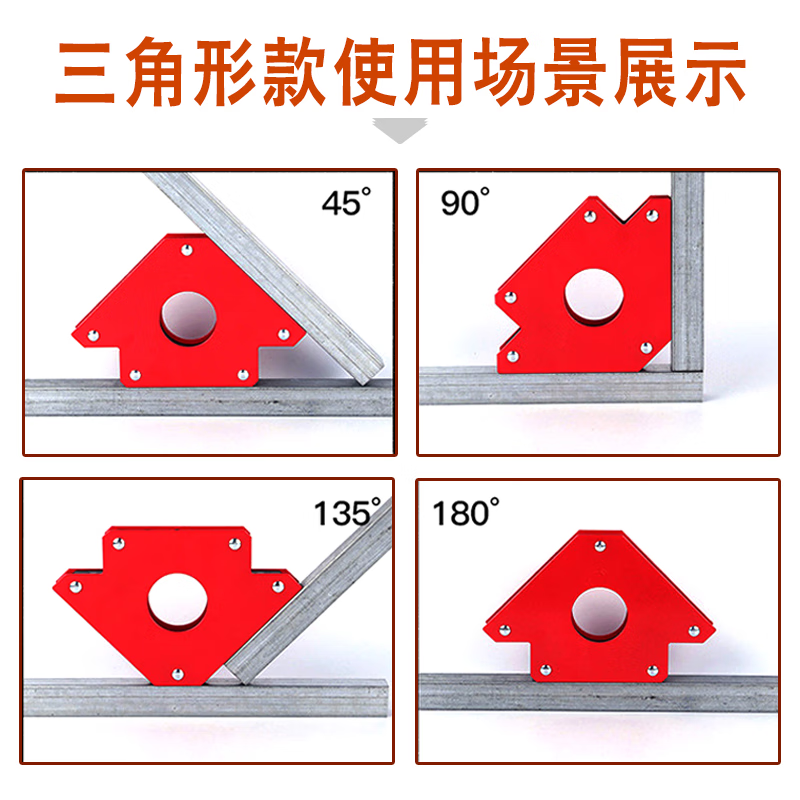 三角形款使用场景展示

45°

90°

135°

180°