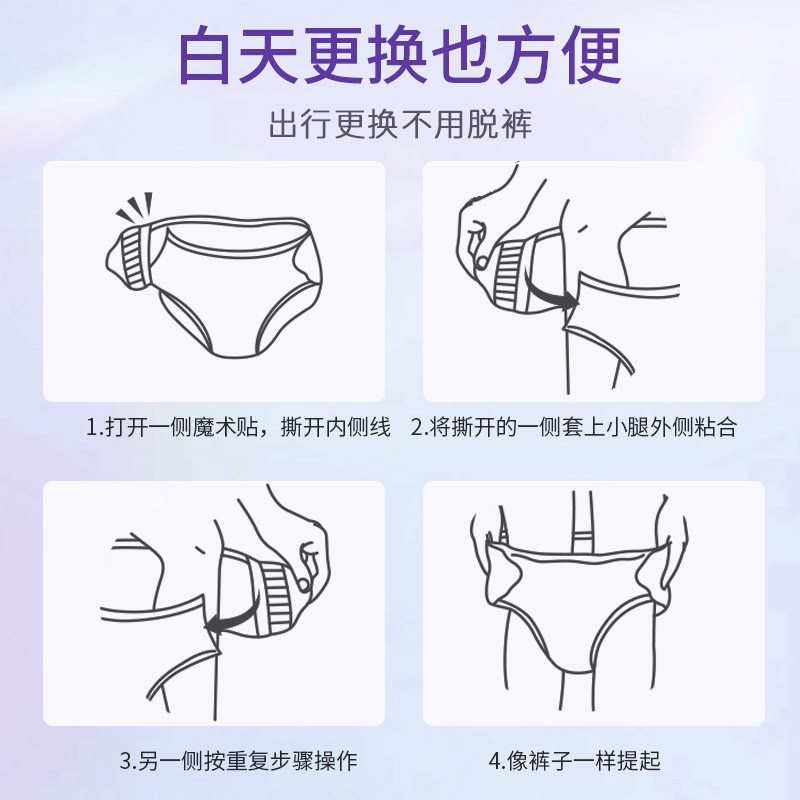 白天更换也方便

出行更换不用脱裤

1.打开一侧魔术贴，撕开内侧线

2.将撕开的一侧套上小腿外侧粘合

3.另一侧按重复步骤操作

4.像裤子一样提起