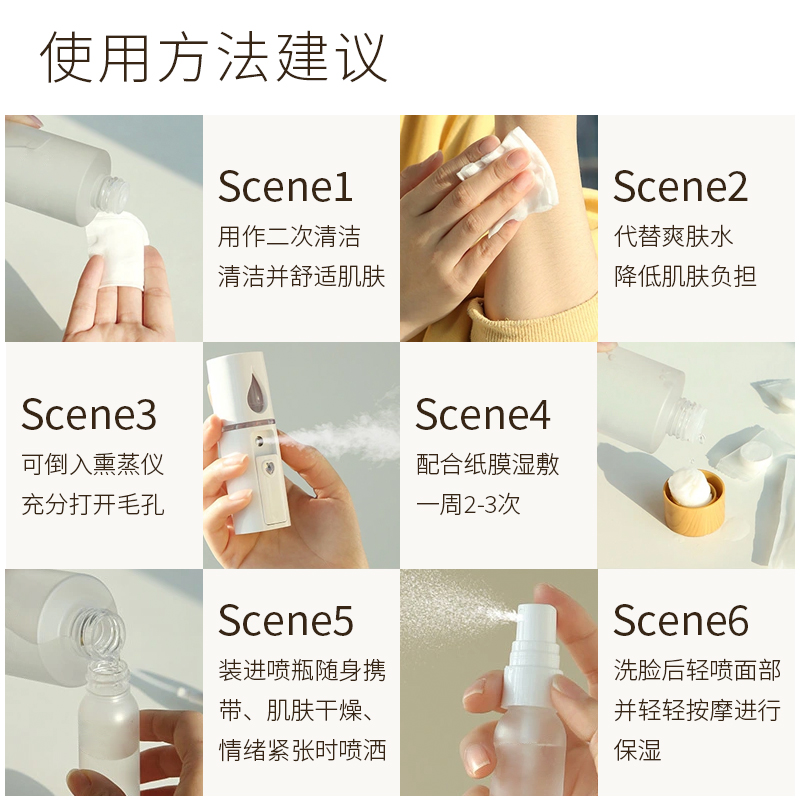 使用方法建议

Scene1
用作二次清洁
清洁并舒适肌肤

Scene2
代替爽肤水
降低肌肤负担

Scene3
可倒入熏蒸仪
充分打开毛孔

Scene4
配合纸膜湿敷
一周2-3次

Scene5
装进喷瓶随身携带、肌肤干燥、情绪紧张时喷洒

Scene6
洗脸后轻喷面部并轻轻按摩进行保湿