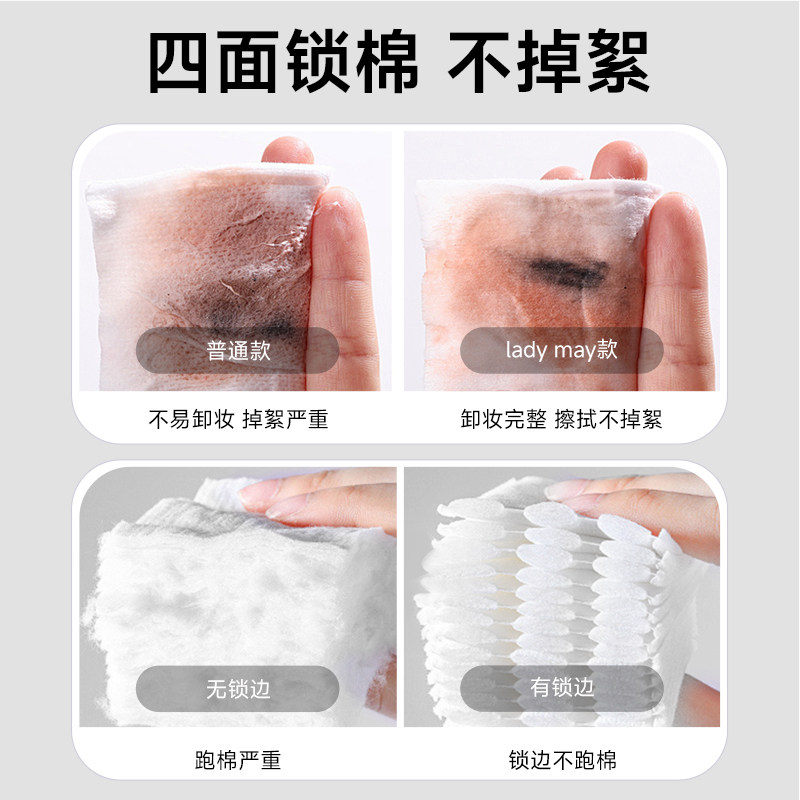 四面锁棉 不掉絮

普通款

不易卸妆 掉絮严重

lady may款

卸妆完整 擦拭不掉絮

无锁边

跑棉严重

有锁边

锁边不跑棉