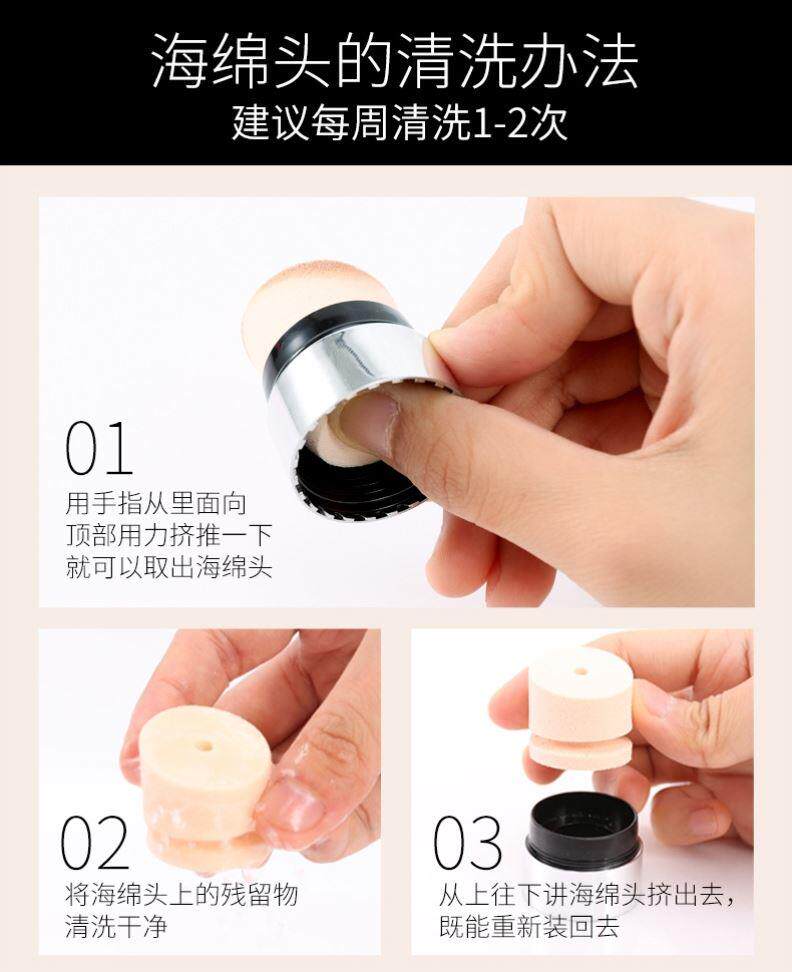 海绵头的清洗办法
建议每周清洗1-2次

01
用手指从里面向顶部用力挤推一下就可以取出海绵头

02
将海绵头上的残留物清洗干净

03
从上往下讲海绵头挤出去，既能重新装回去