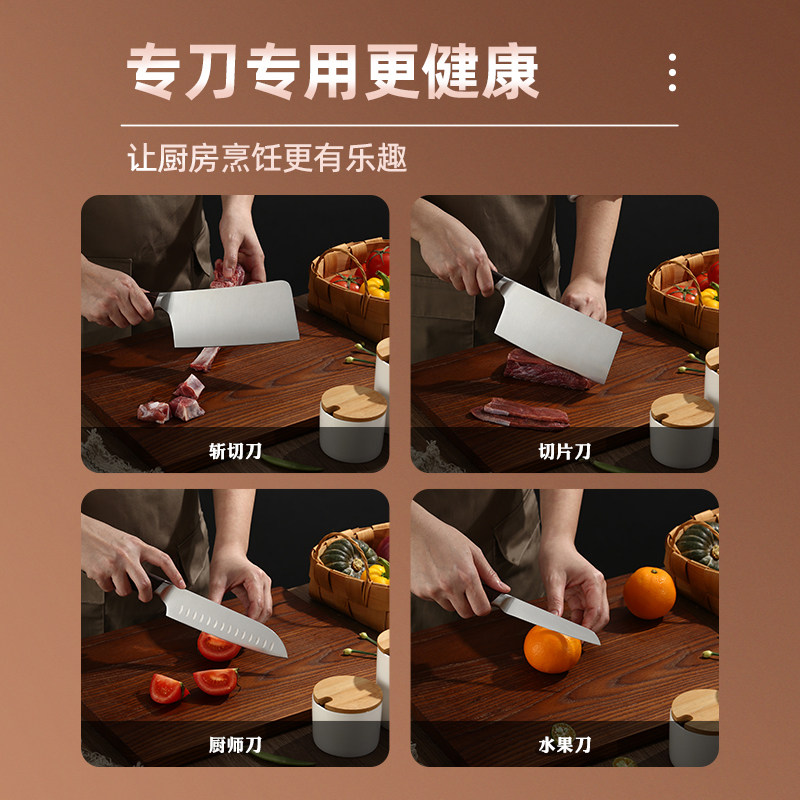 专刀专用更健康

让厨房烹饪更有乐趣

斩切刀

切片刀

厨师刀

水果刀