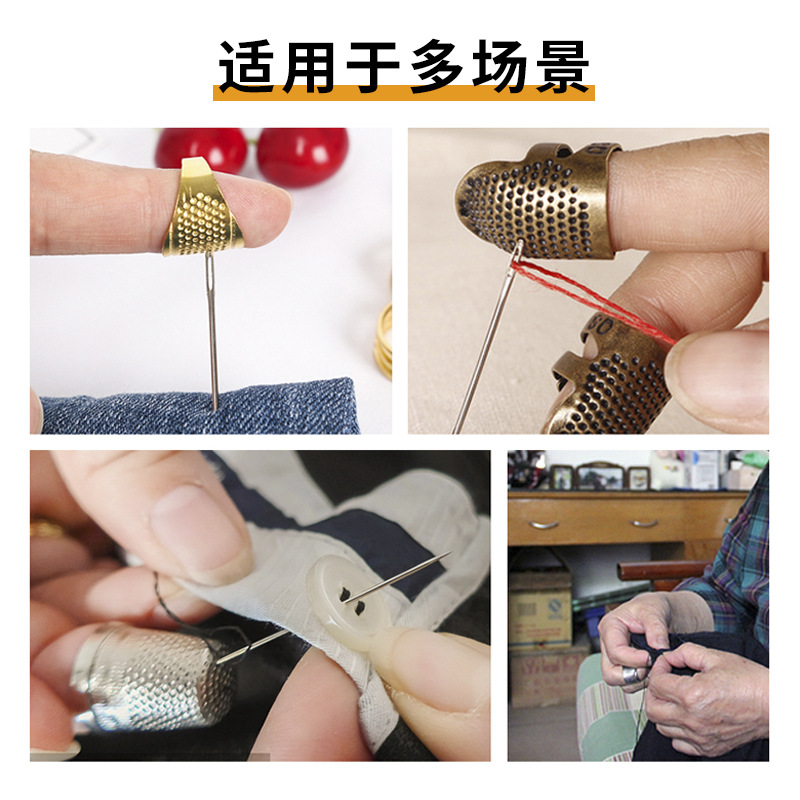 适用于多场景