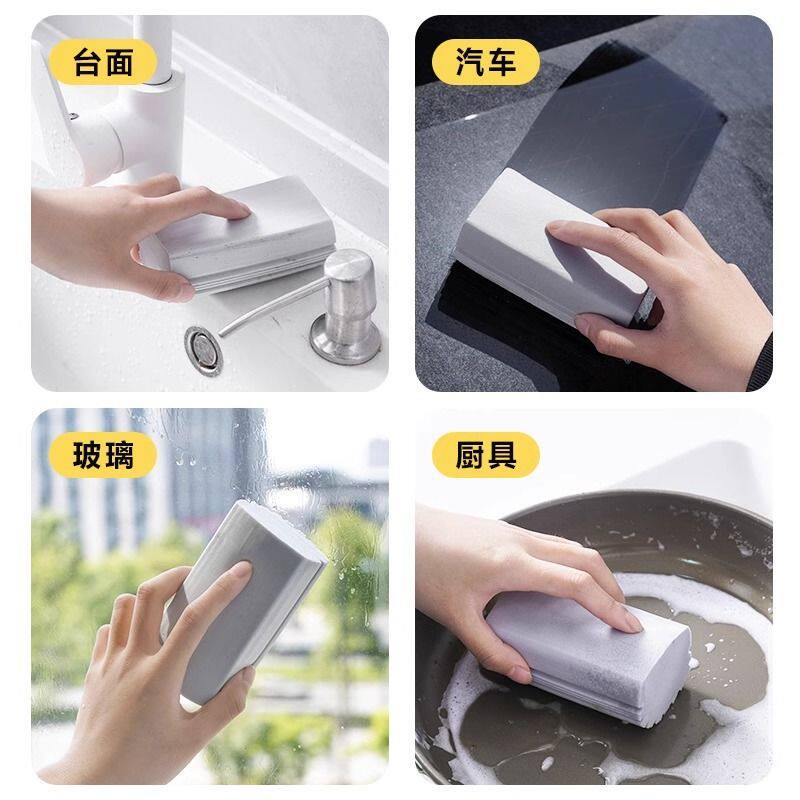 台面

汽车

玻璃

厨具