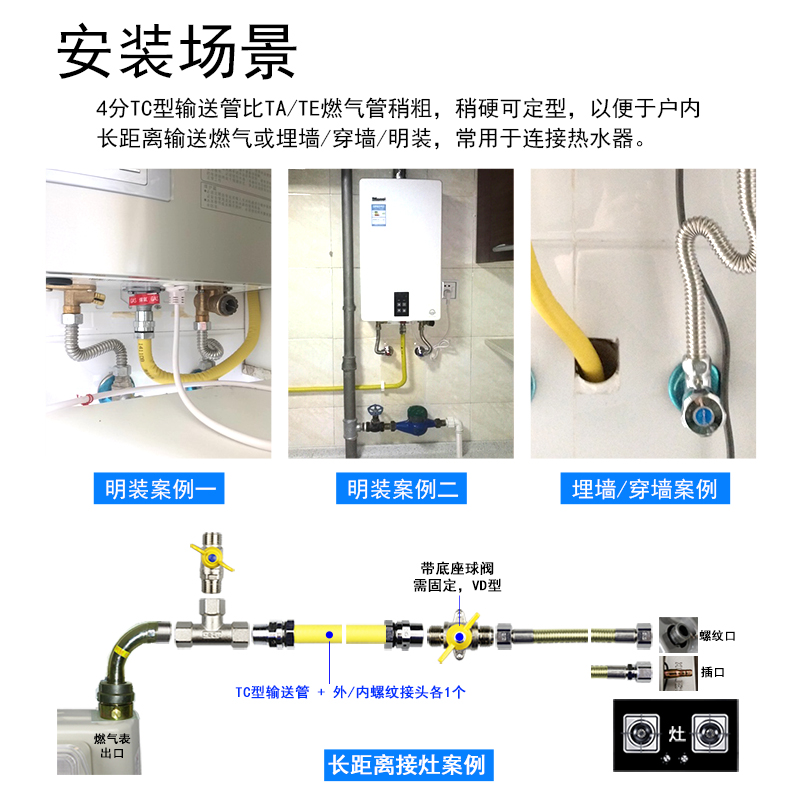 安装场景

4分TC型输送管比TA/TE燃气管稍粗，稍硬可定型，以便于户内长距离输送燃气或埋墙/穿墙/明装，常用于连接热水器。

明装案例一

明装案例二

埋墙/穿墙案例

带底座球阀
需固定，VD型

螺纹口

插口

TC型输送管 + 外/内螺纹接头各1个

燃气表
出口

灶

长距离接灶案例